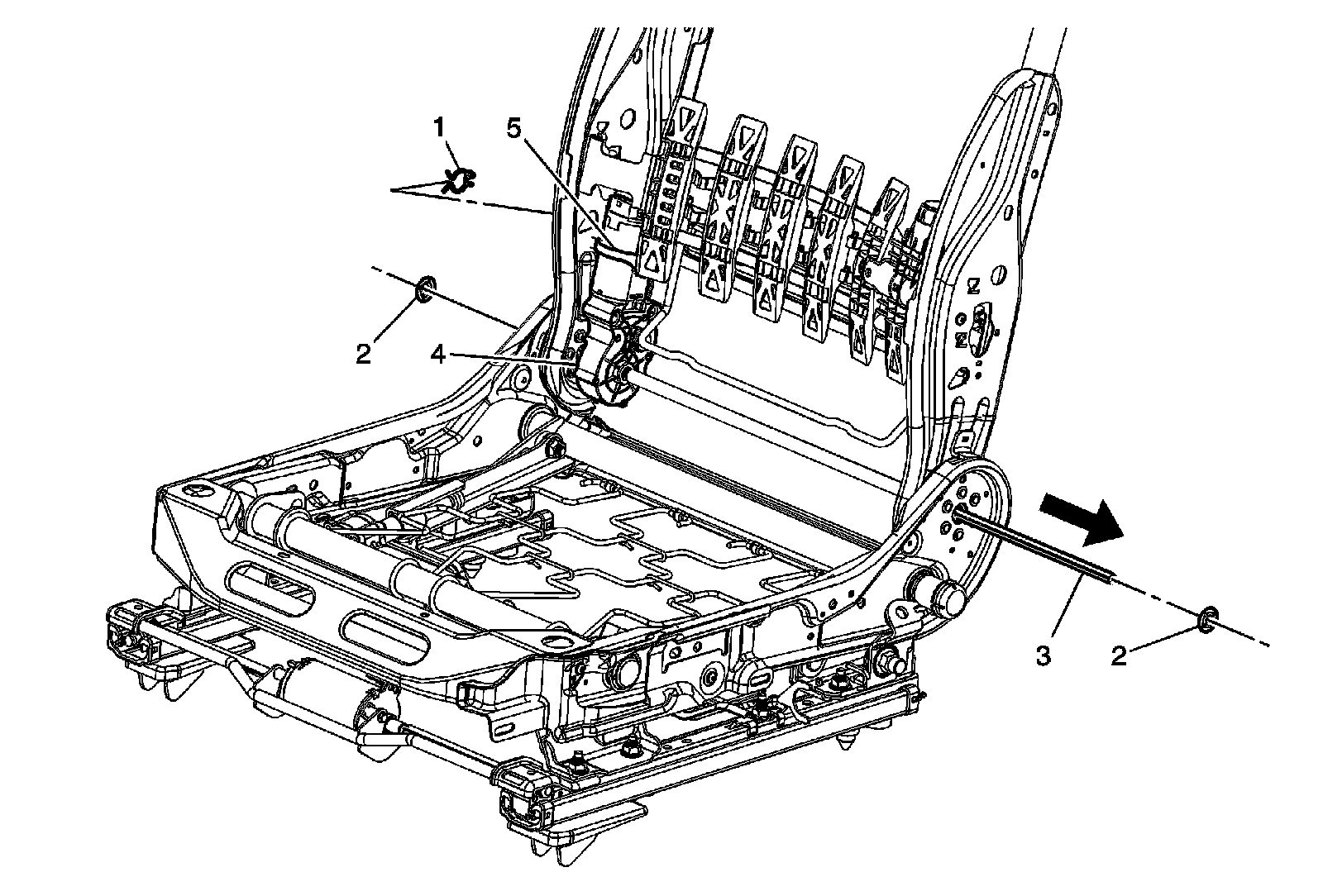 1
5
2
4
3
2