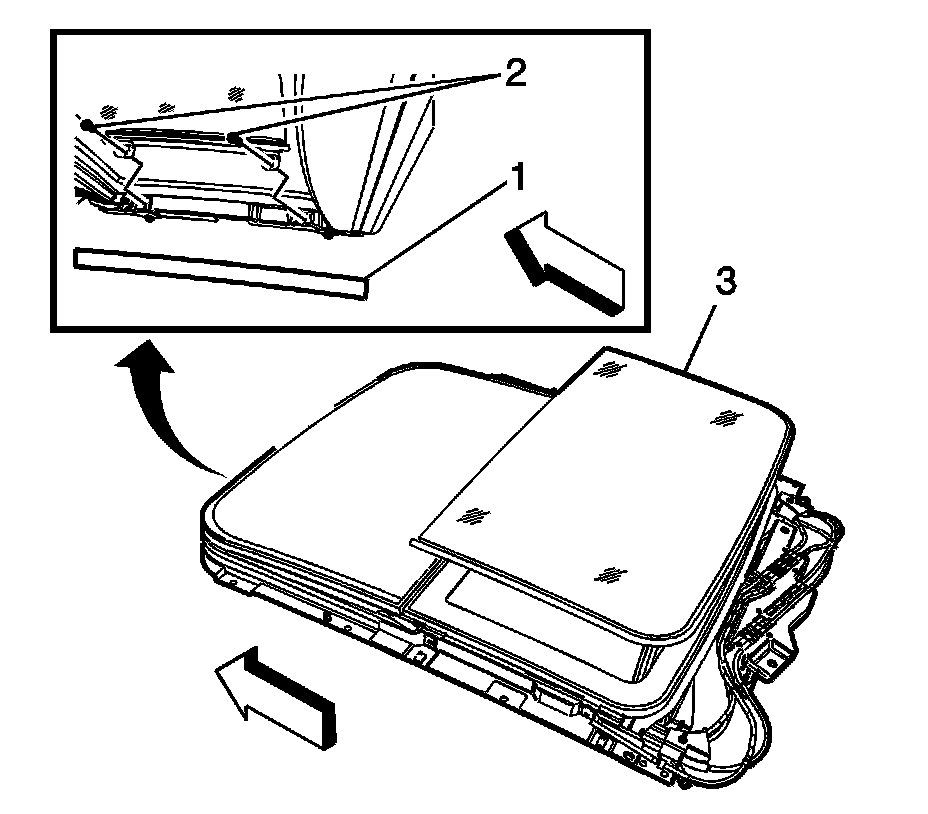 2
1
3