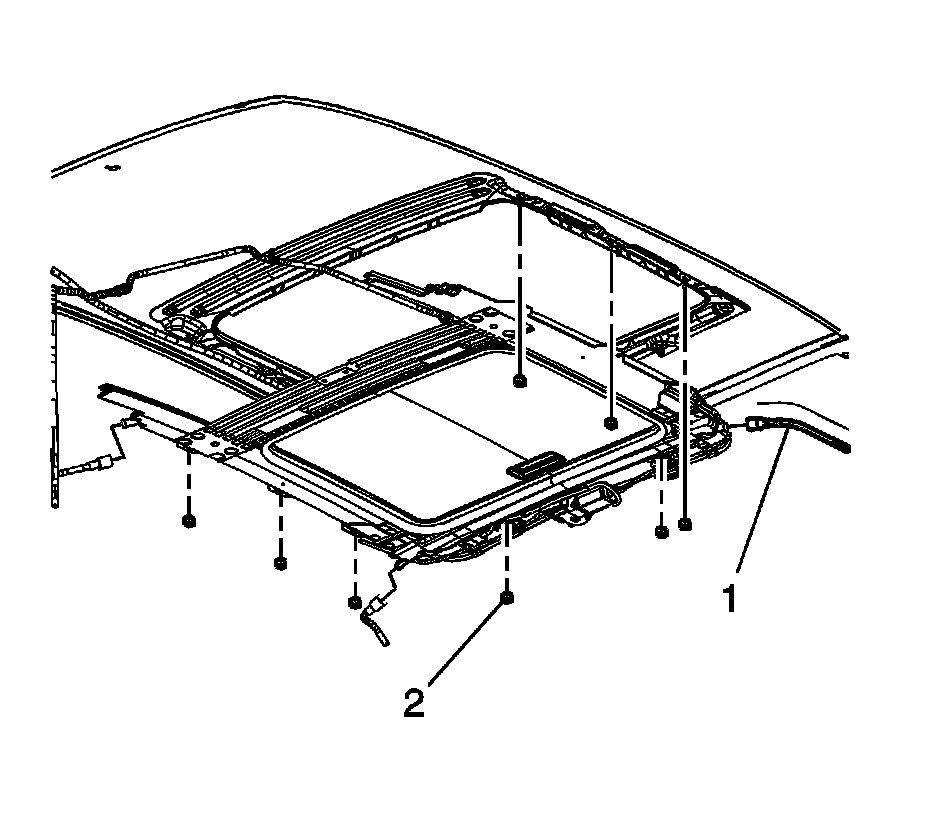 1
2