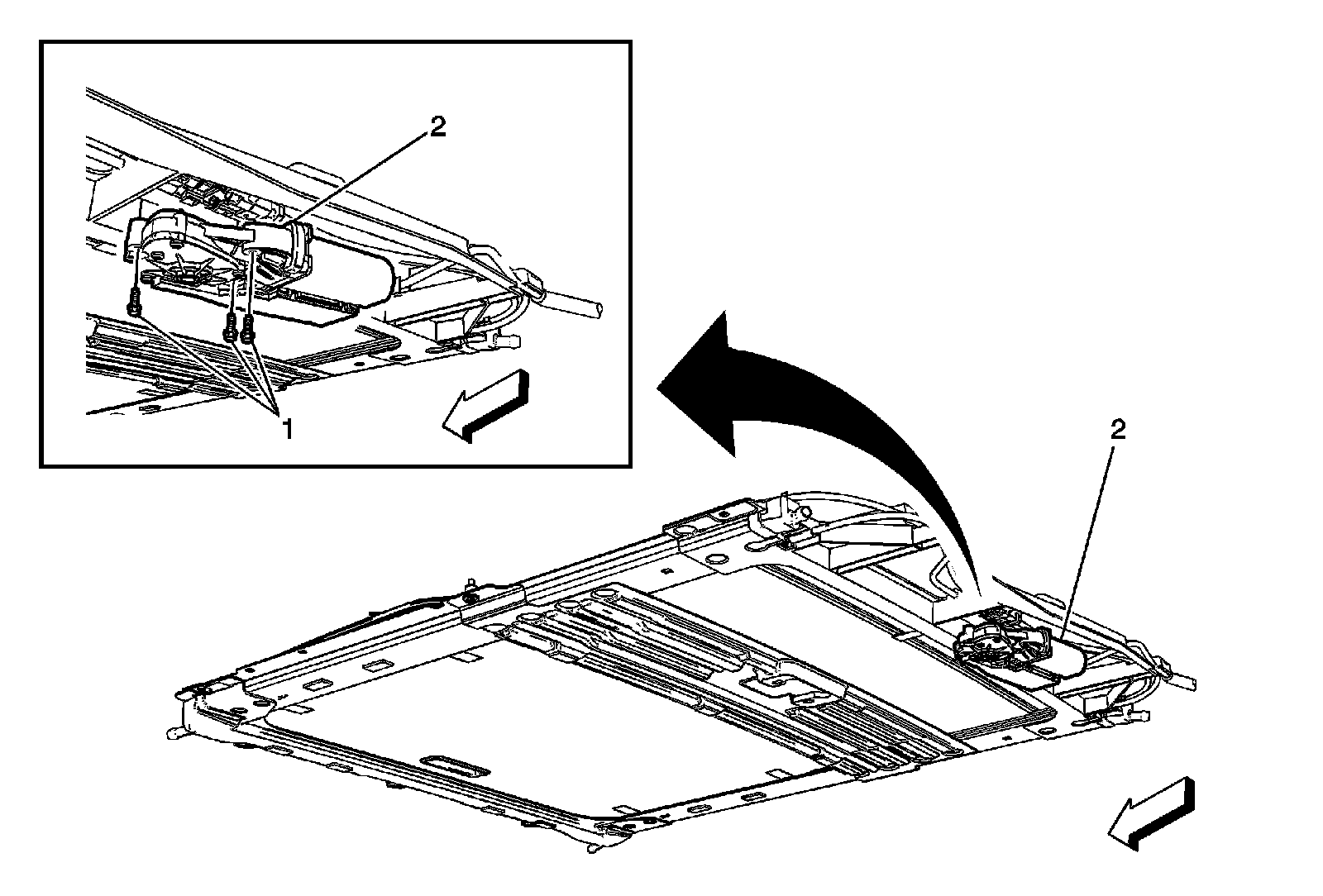 2
1
2