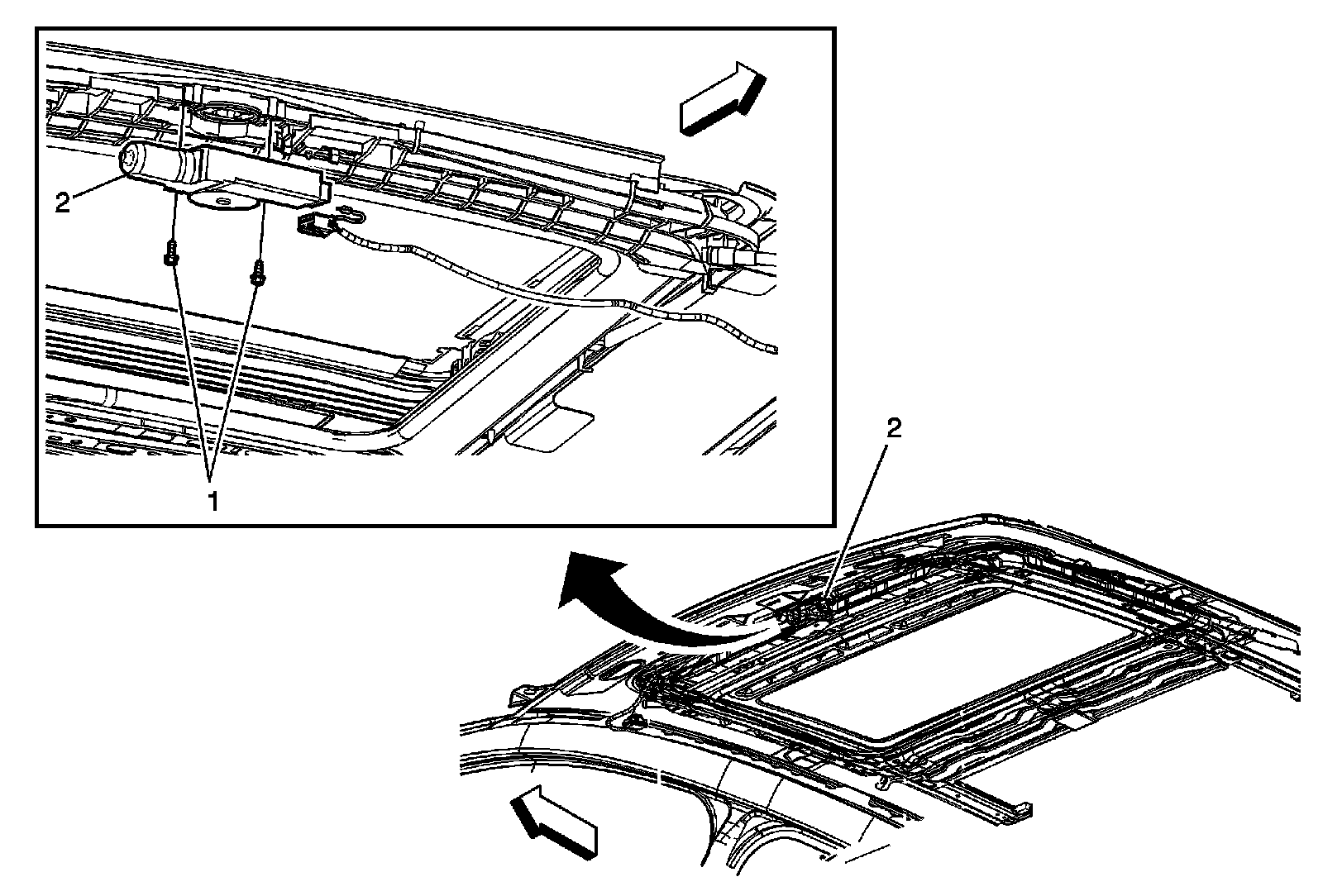 2

1

2