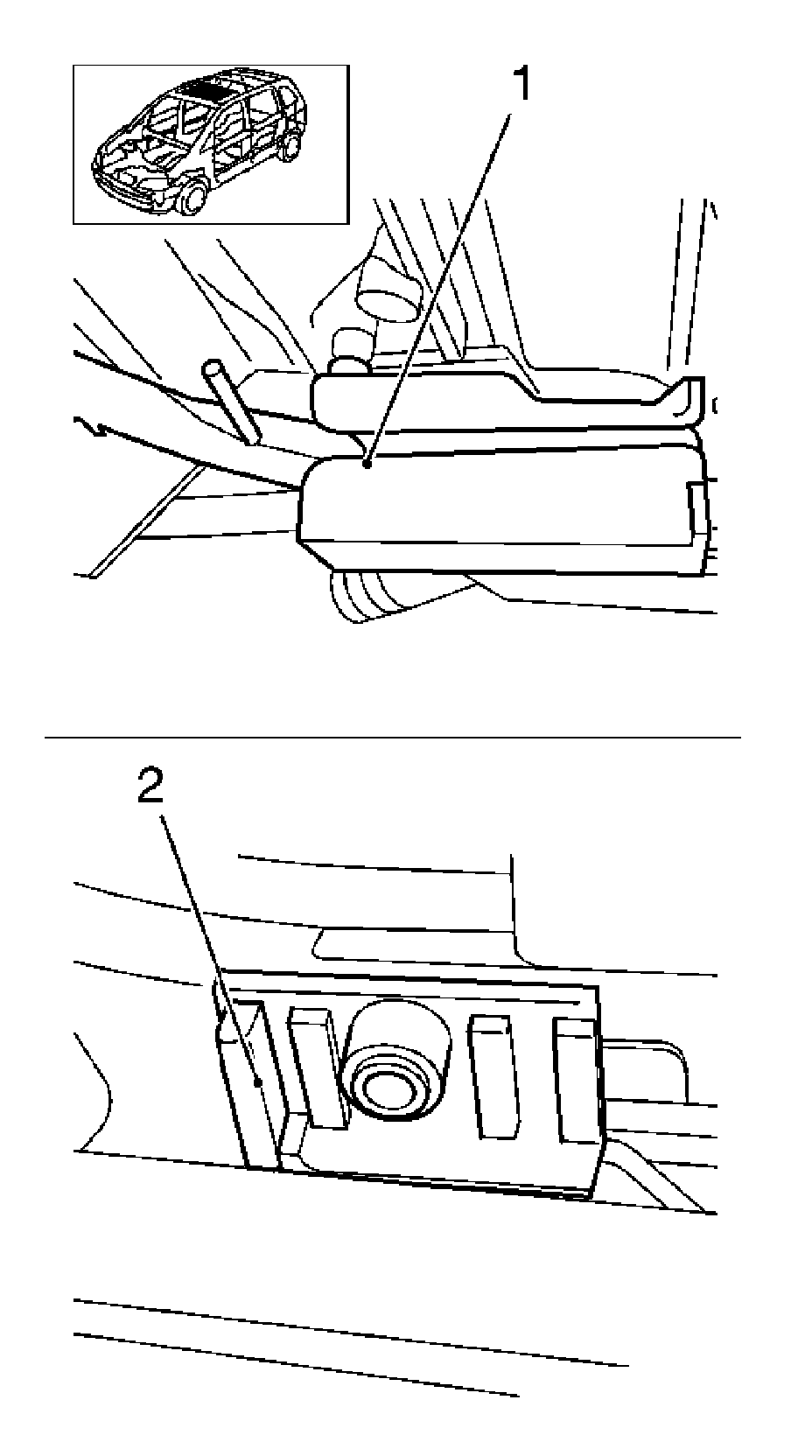 1

2