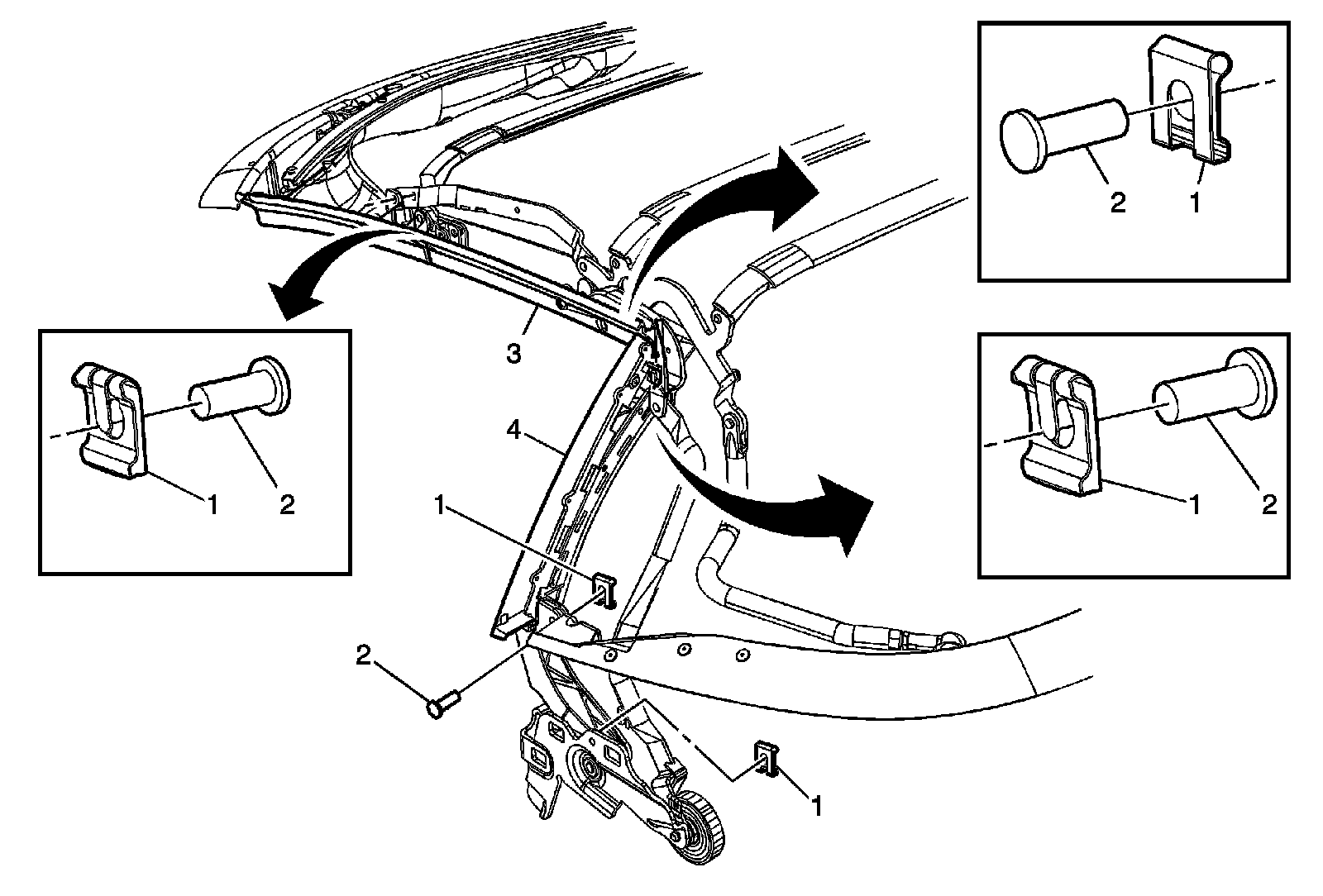 2
1
3
1
2
4
1
2
1
2
1