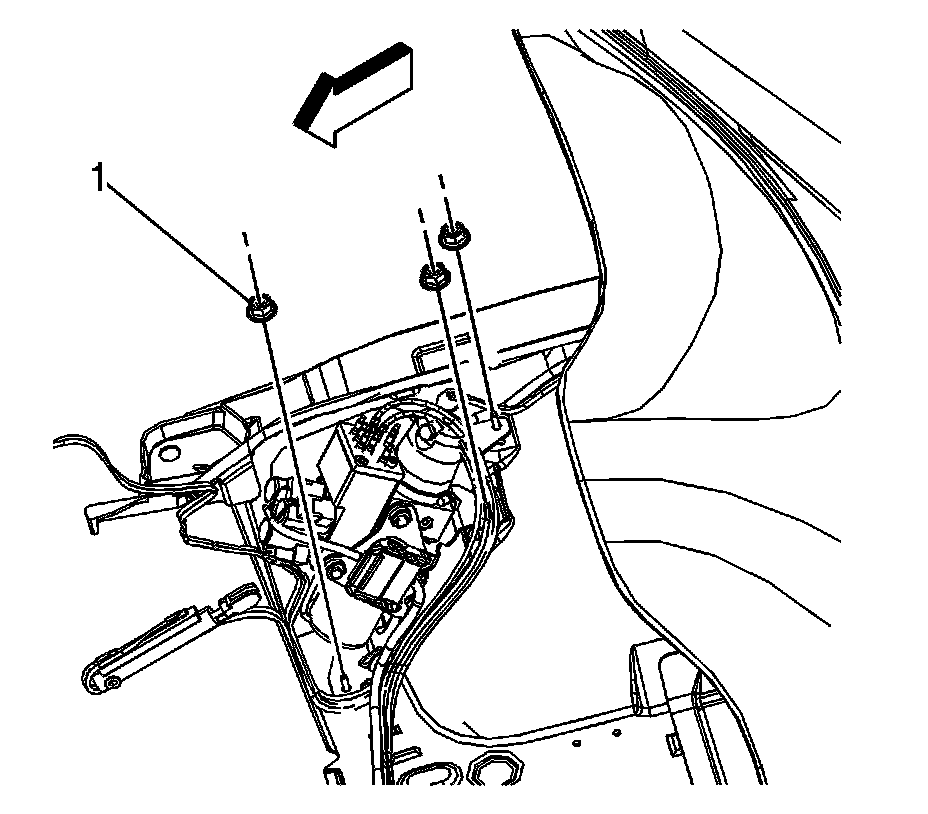 1