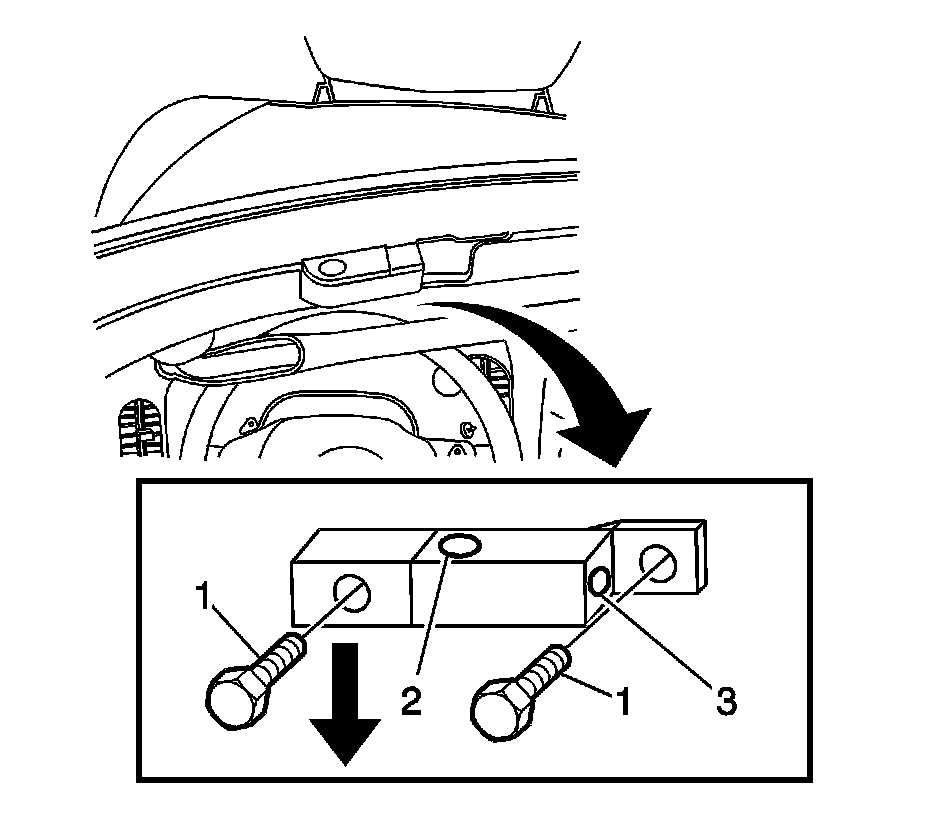 1
2
1
3