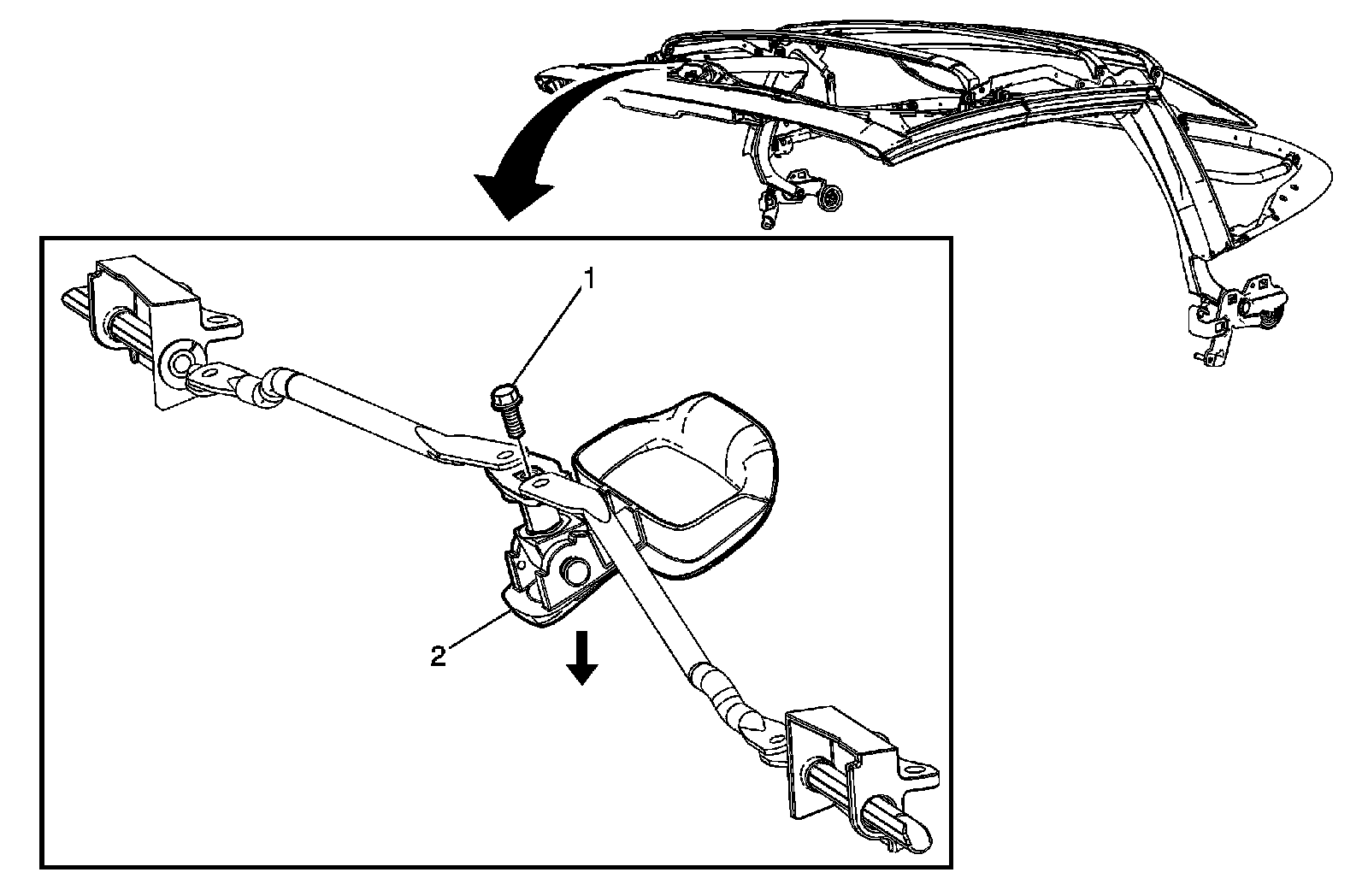 1

2