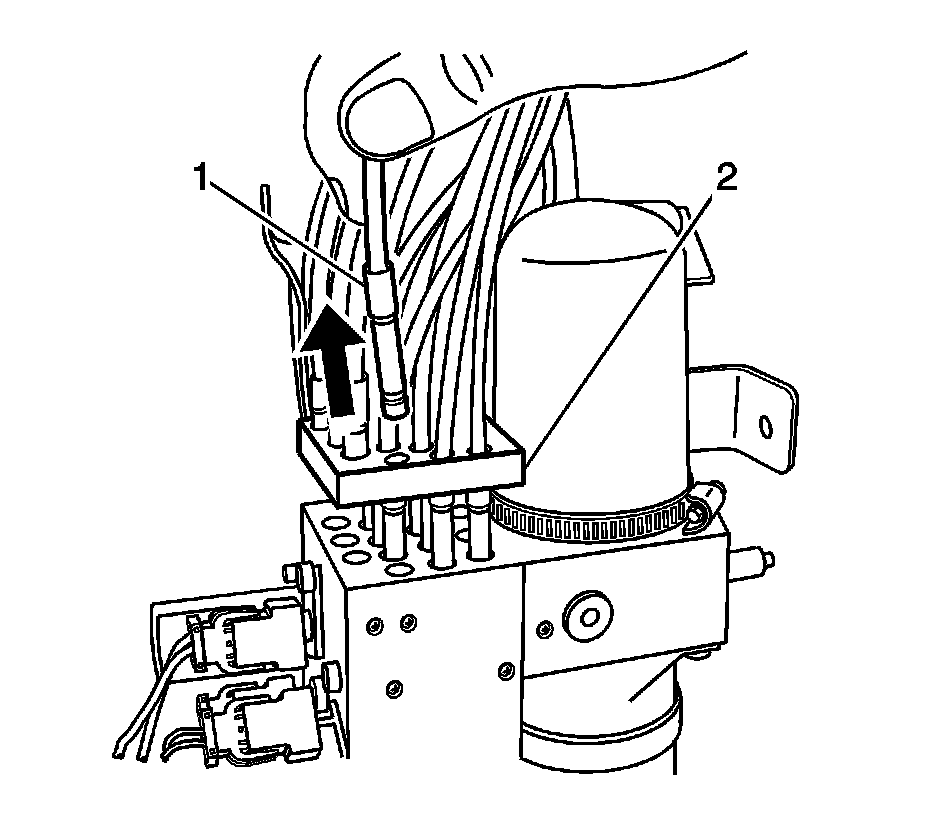 1
2