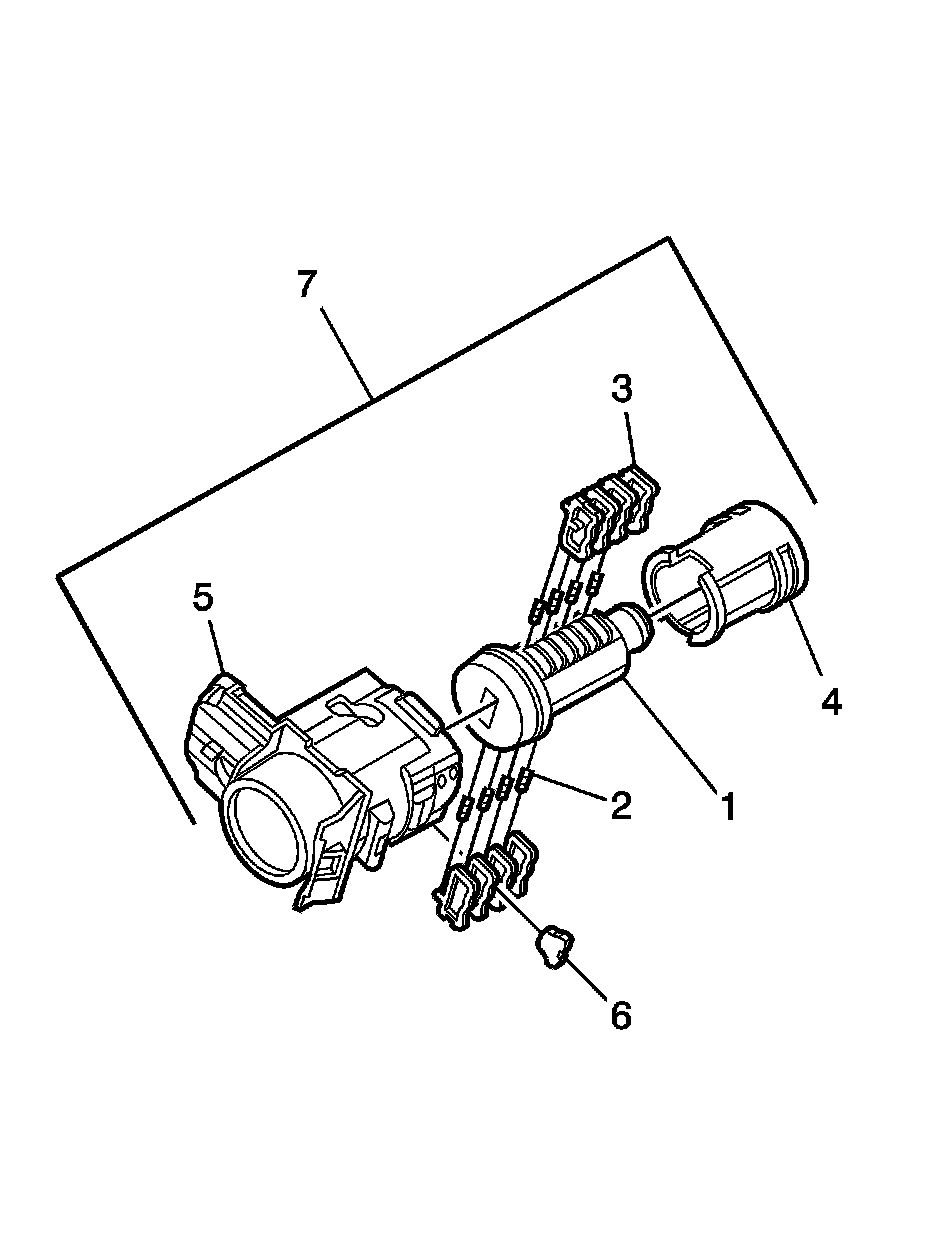 7
3
5
4
2
1
6