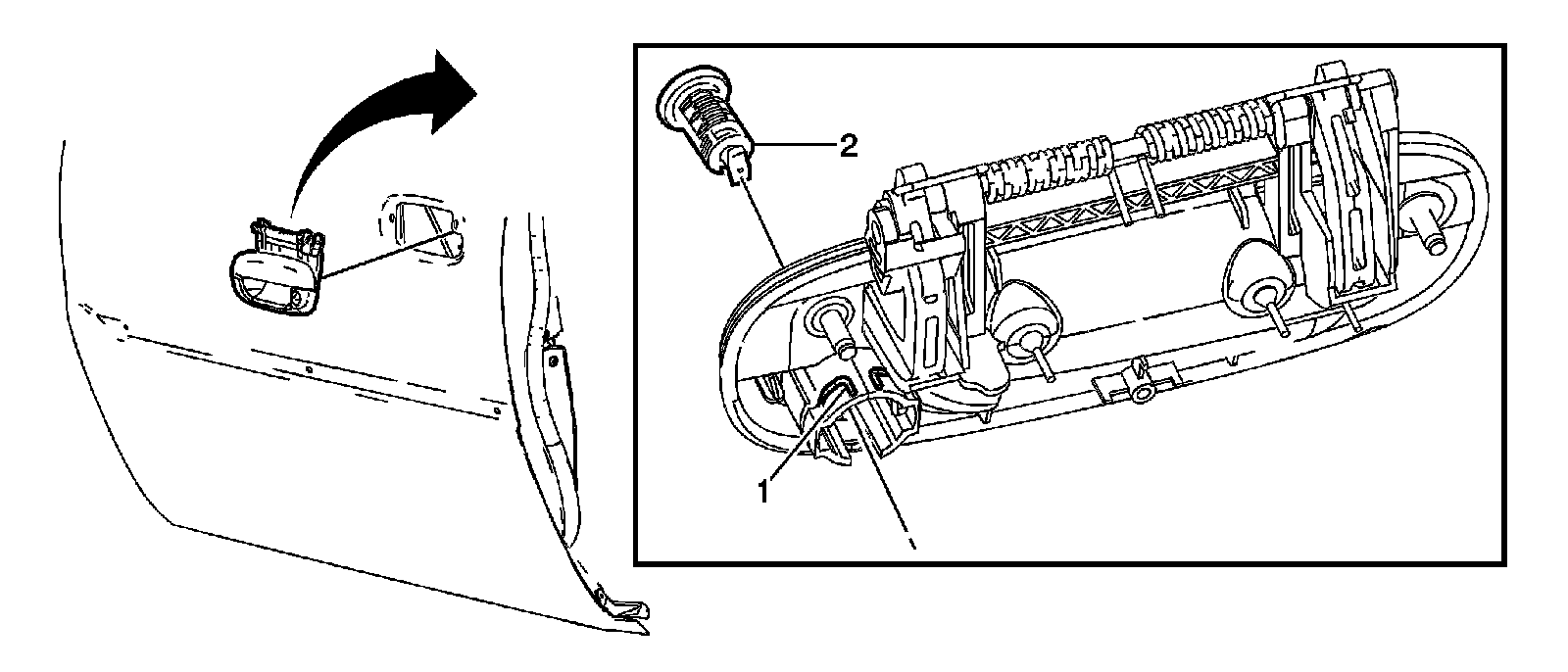 2
1