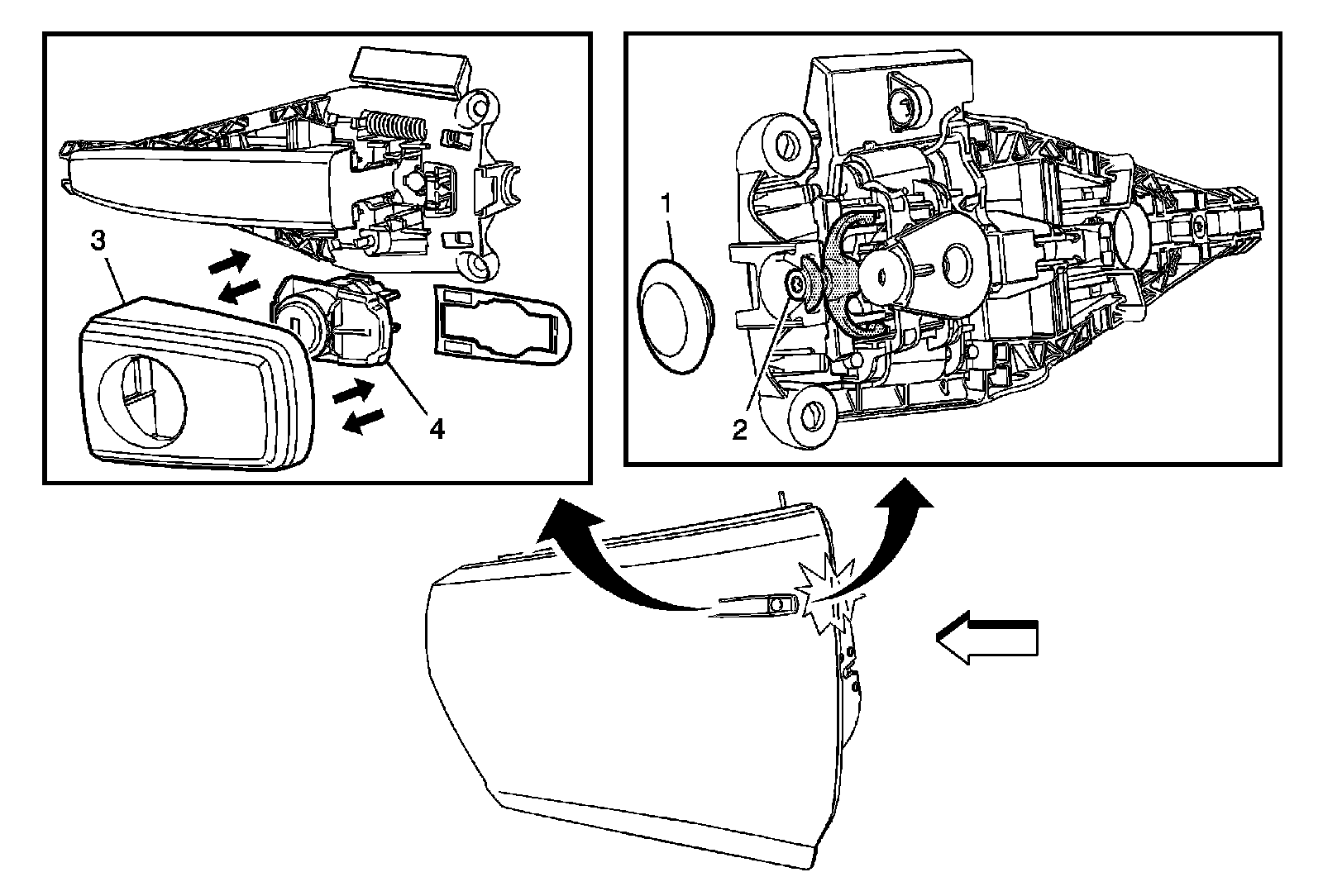 3

4

1

2