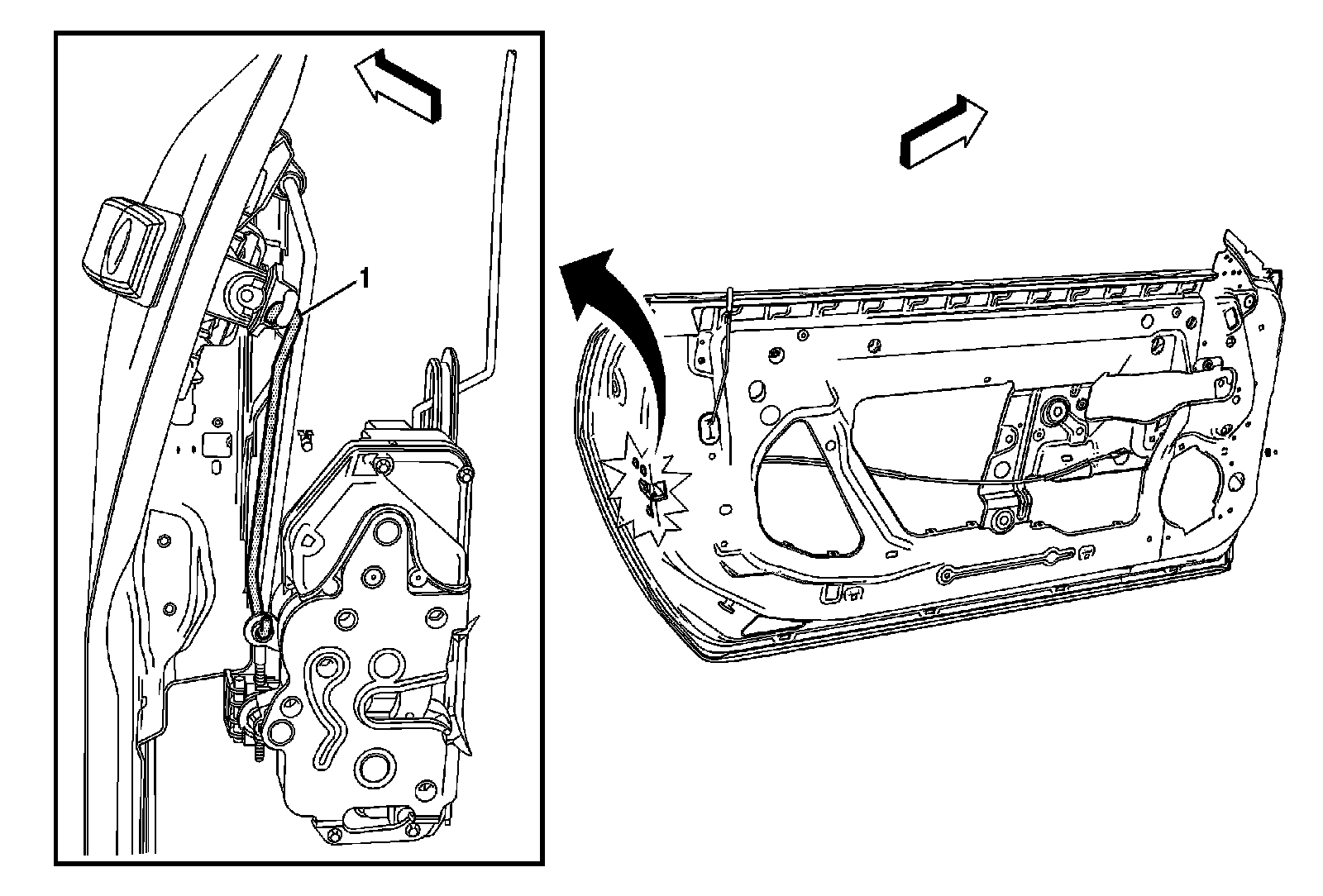 1