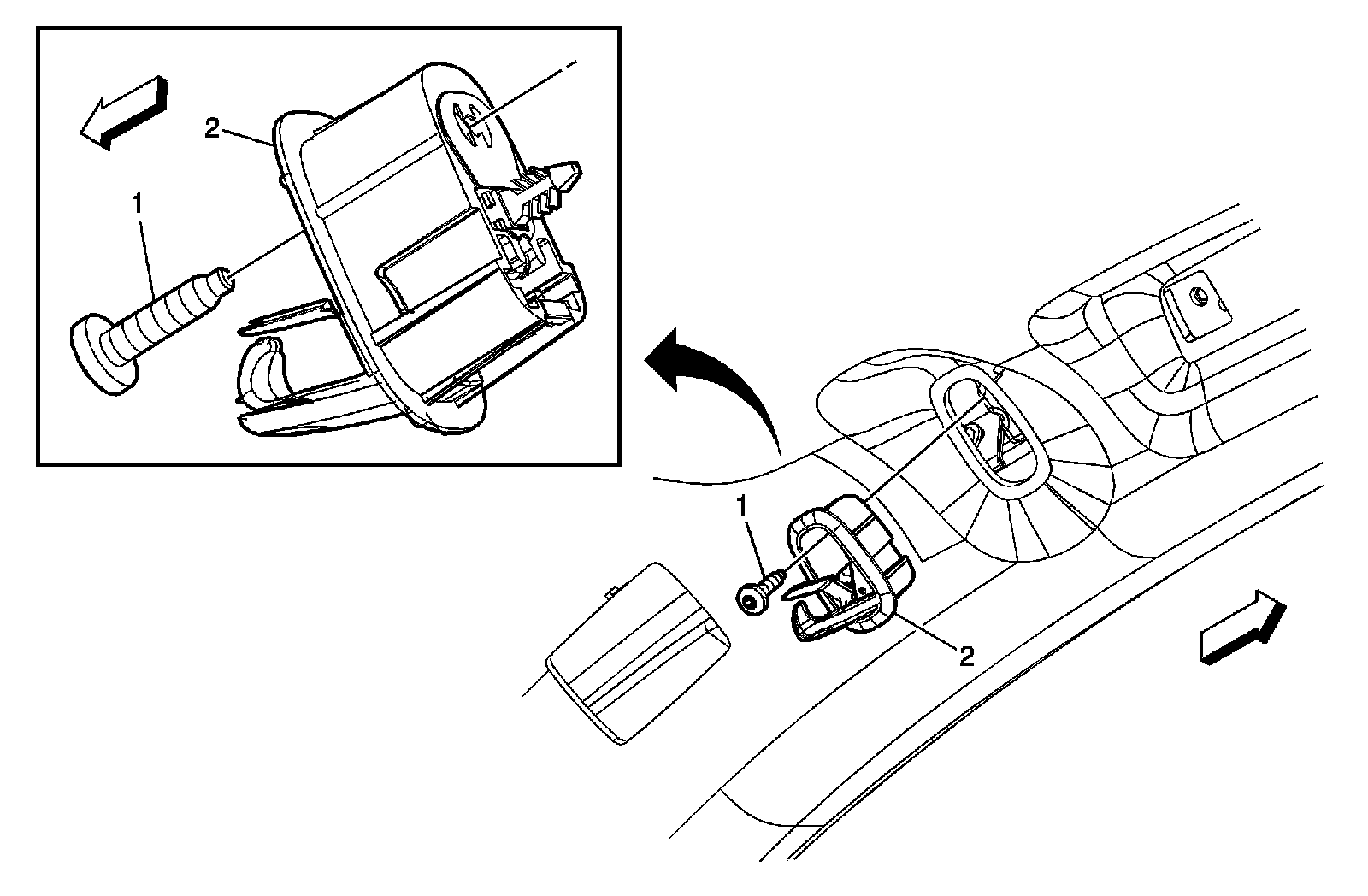 2
1
1
2