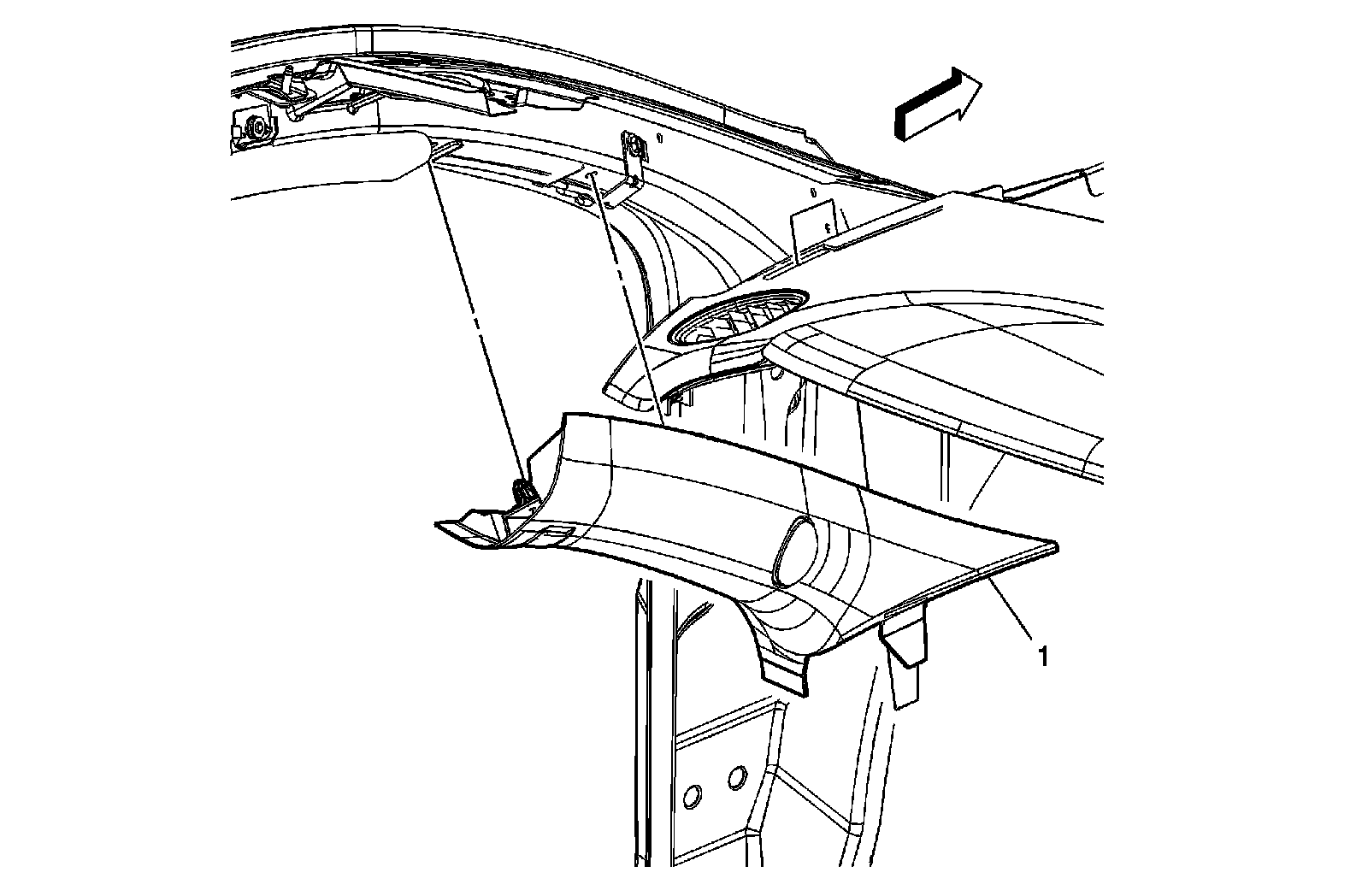 1