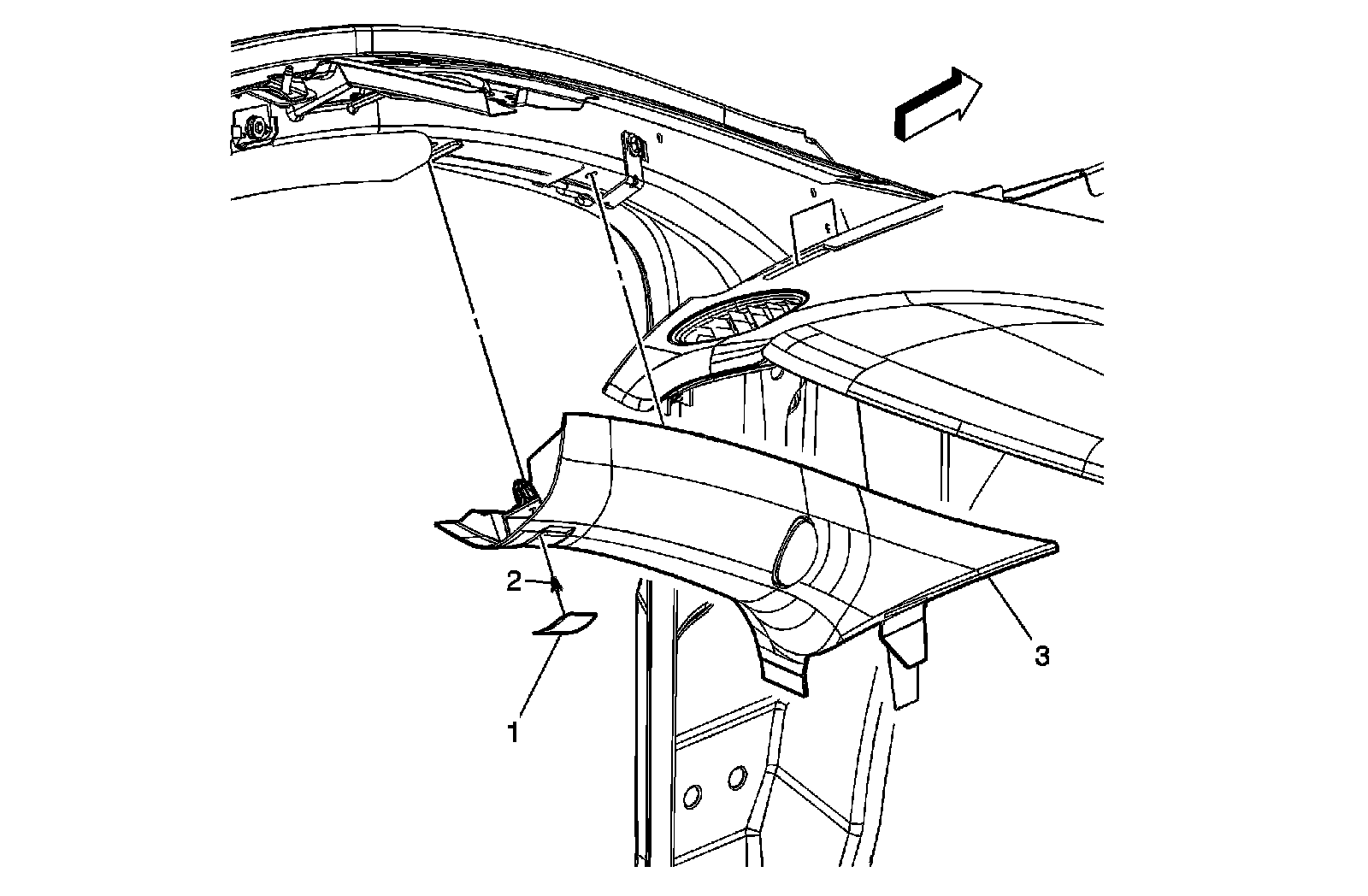 2
3
1