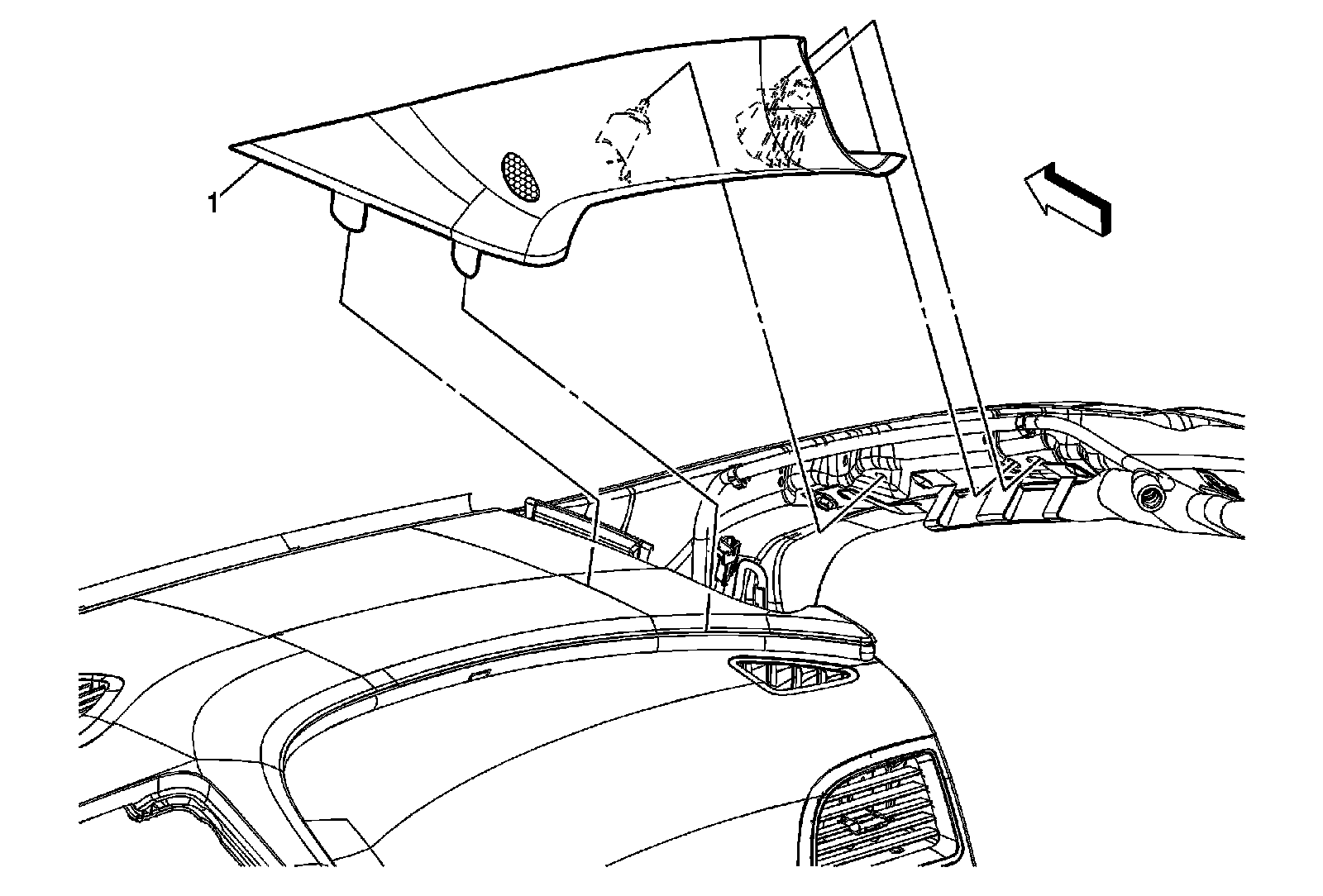 1