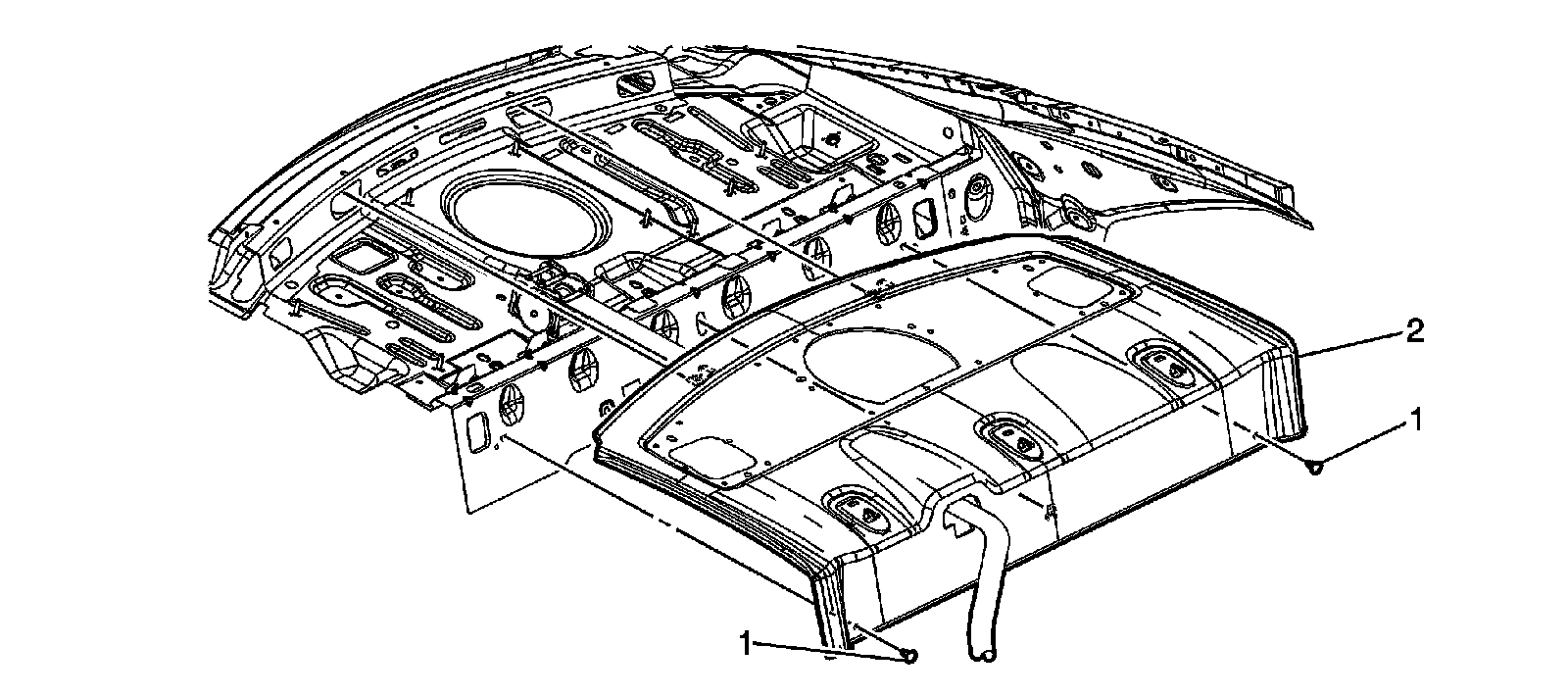 2
1
1