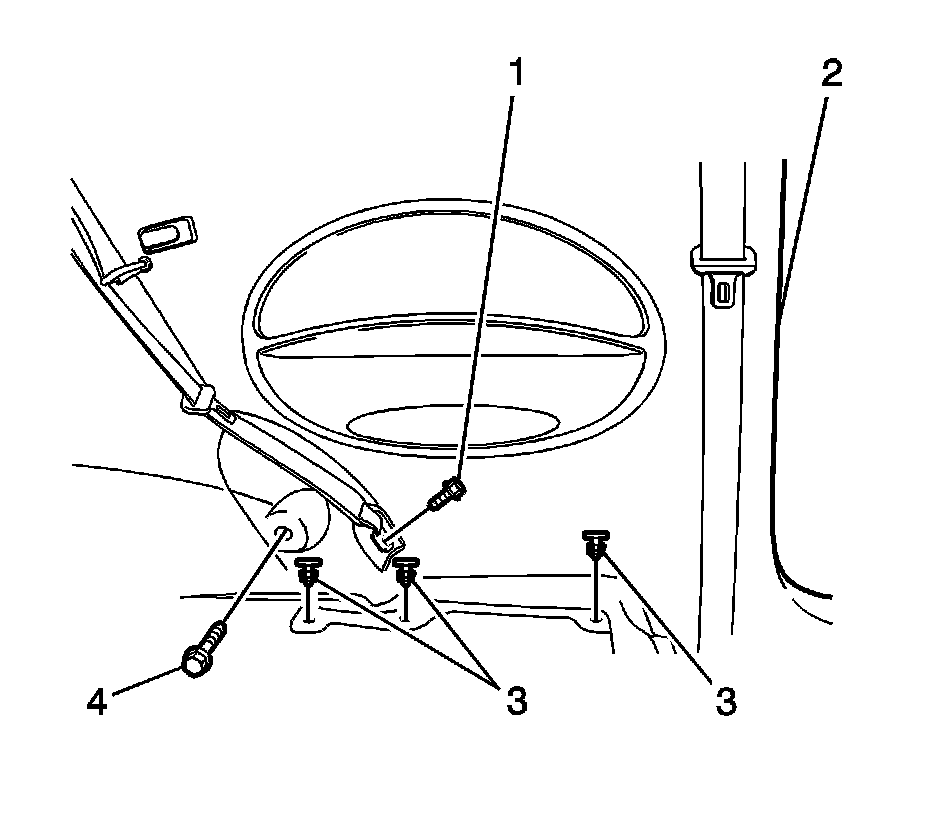 1
2
4
3
3