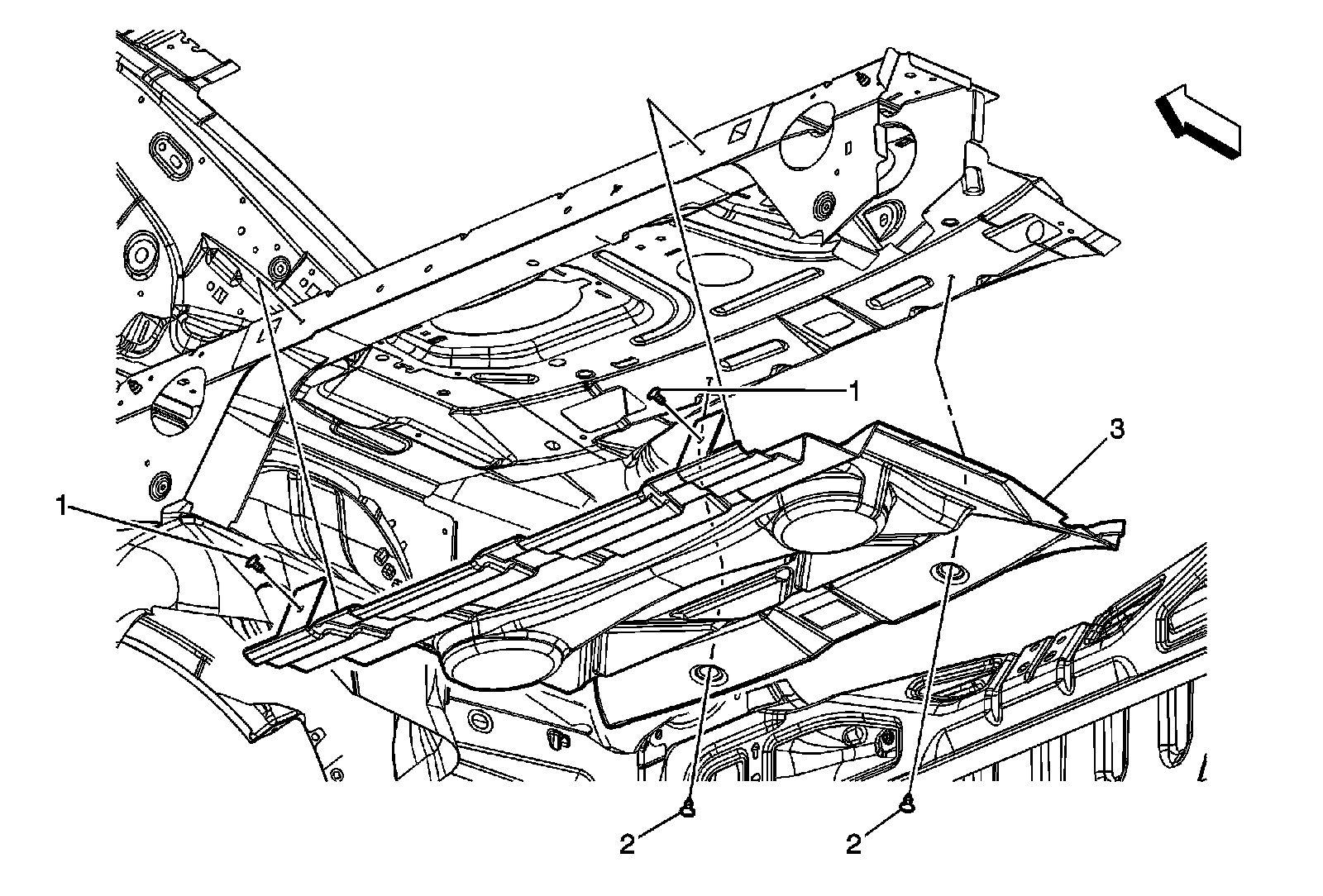 1
3
1
2
2