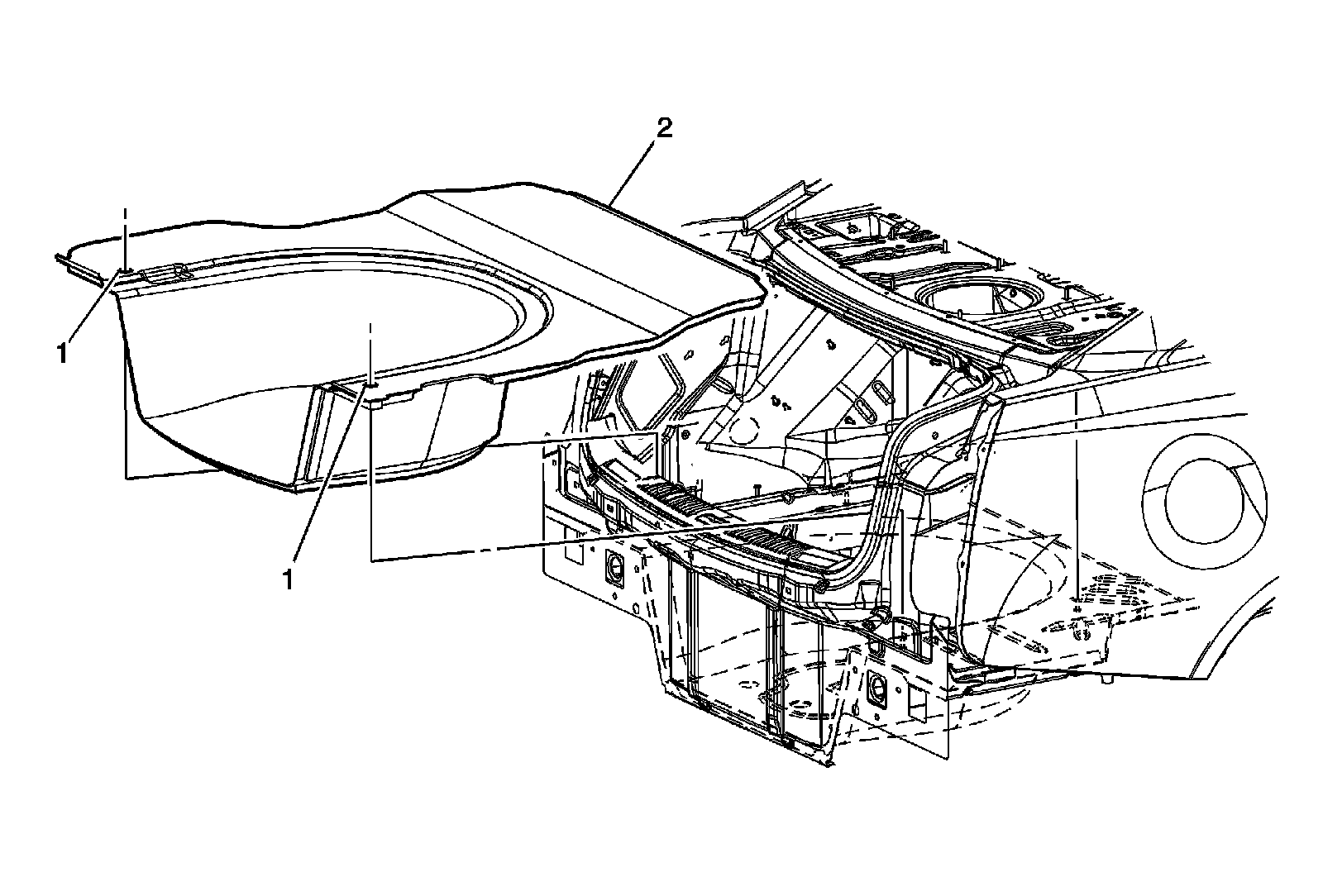 2
1
1