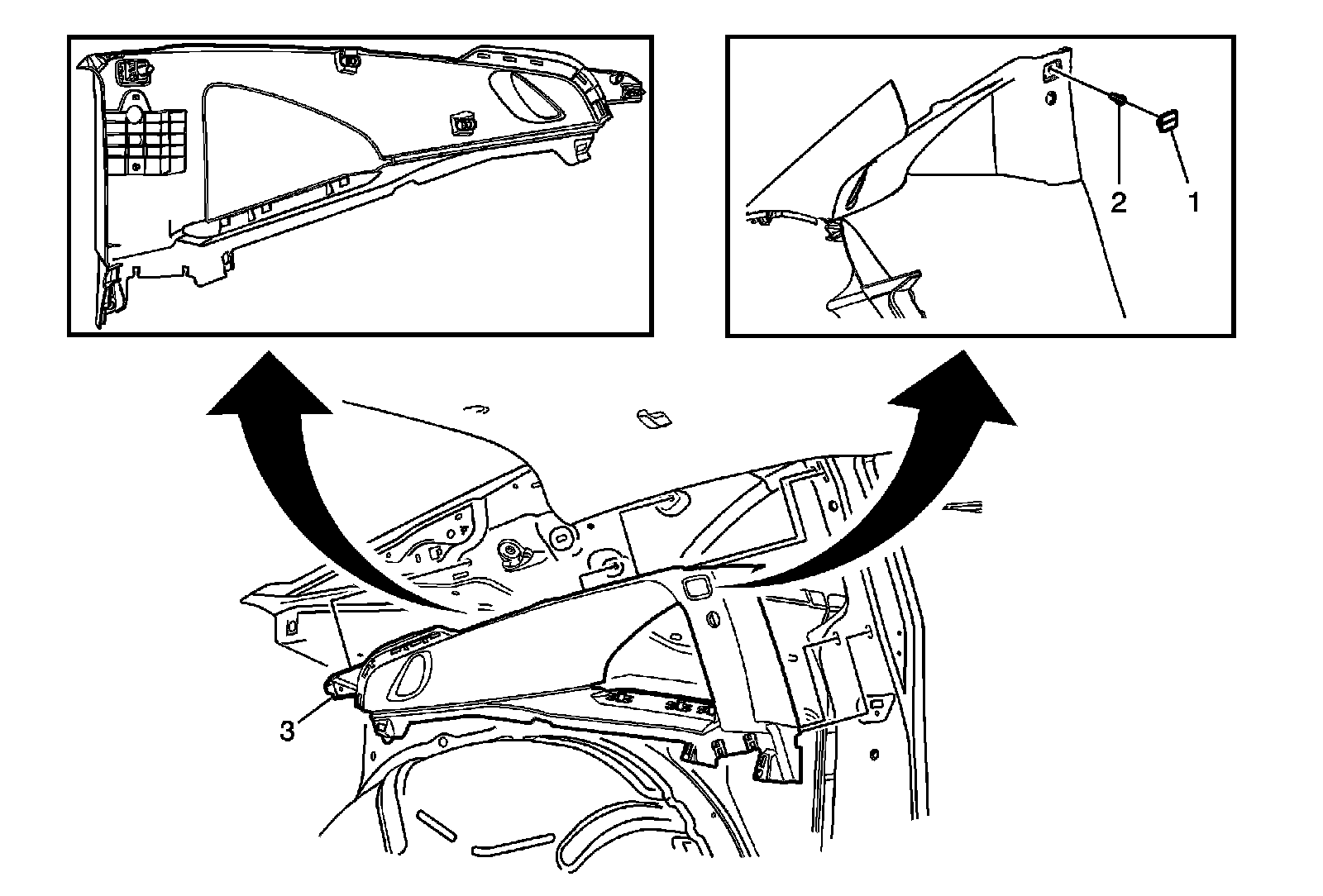 2
1
3