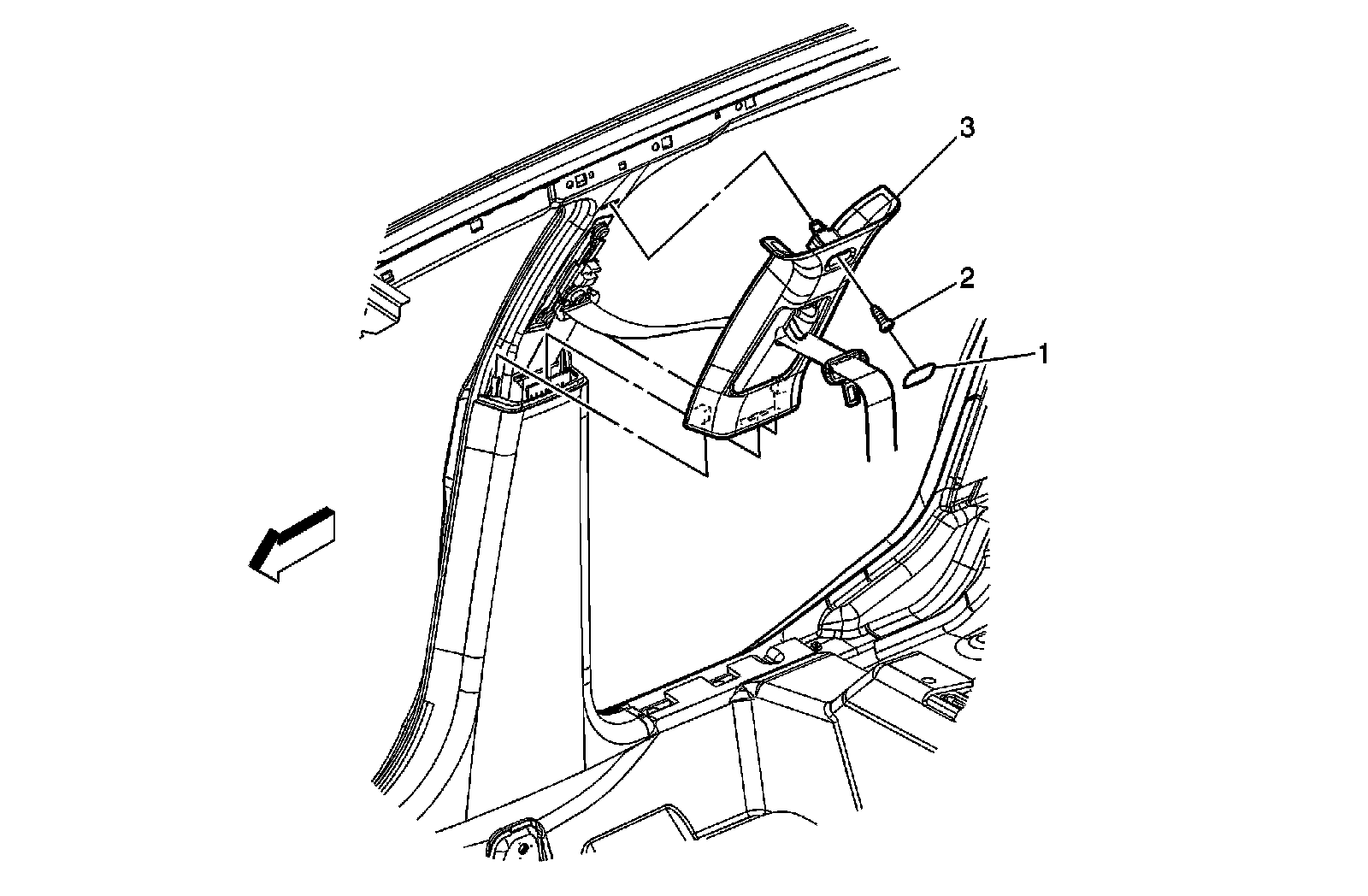 3
2
1