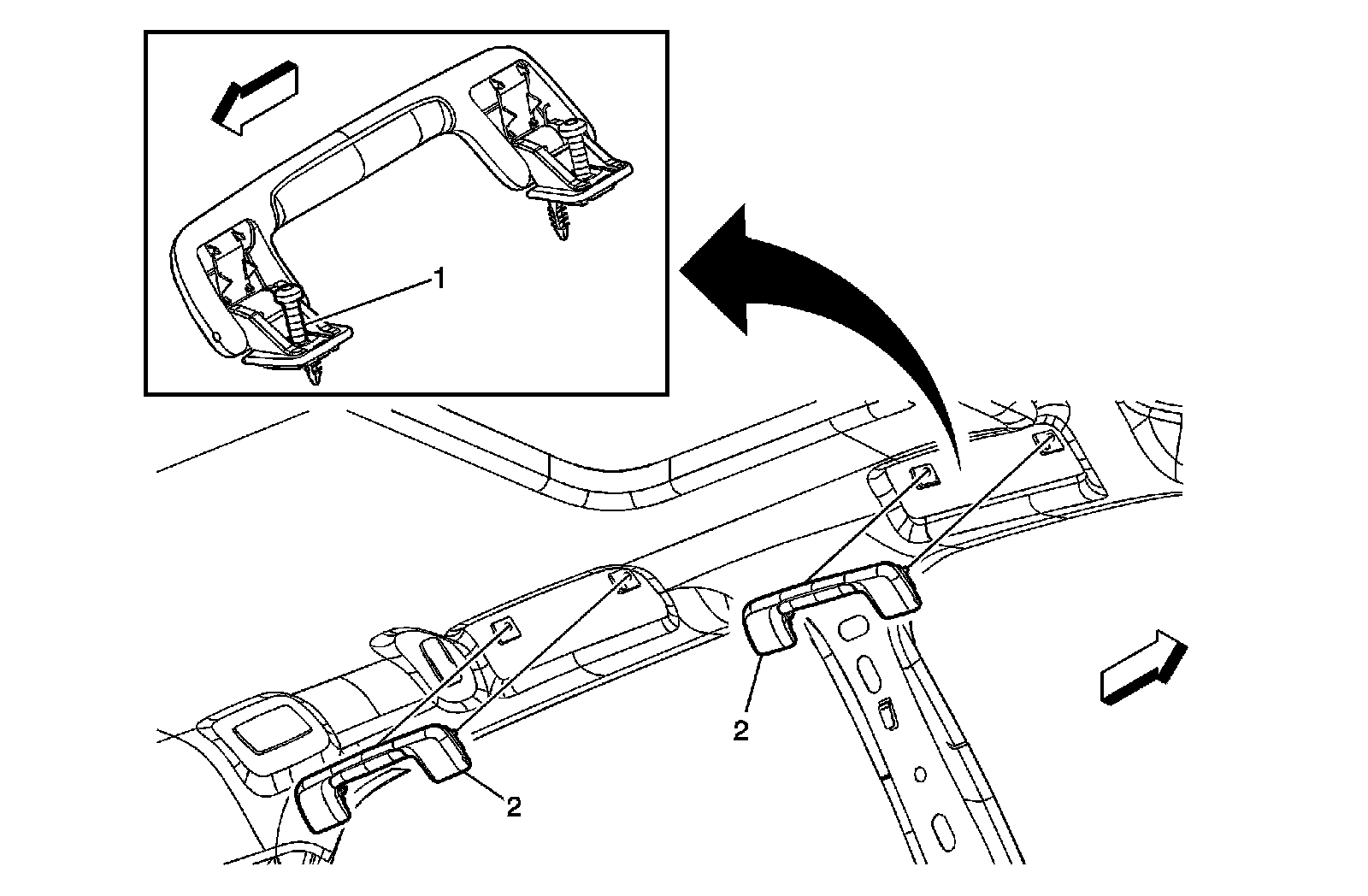 1

2

2