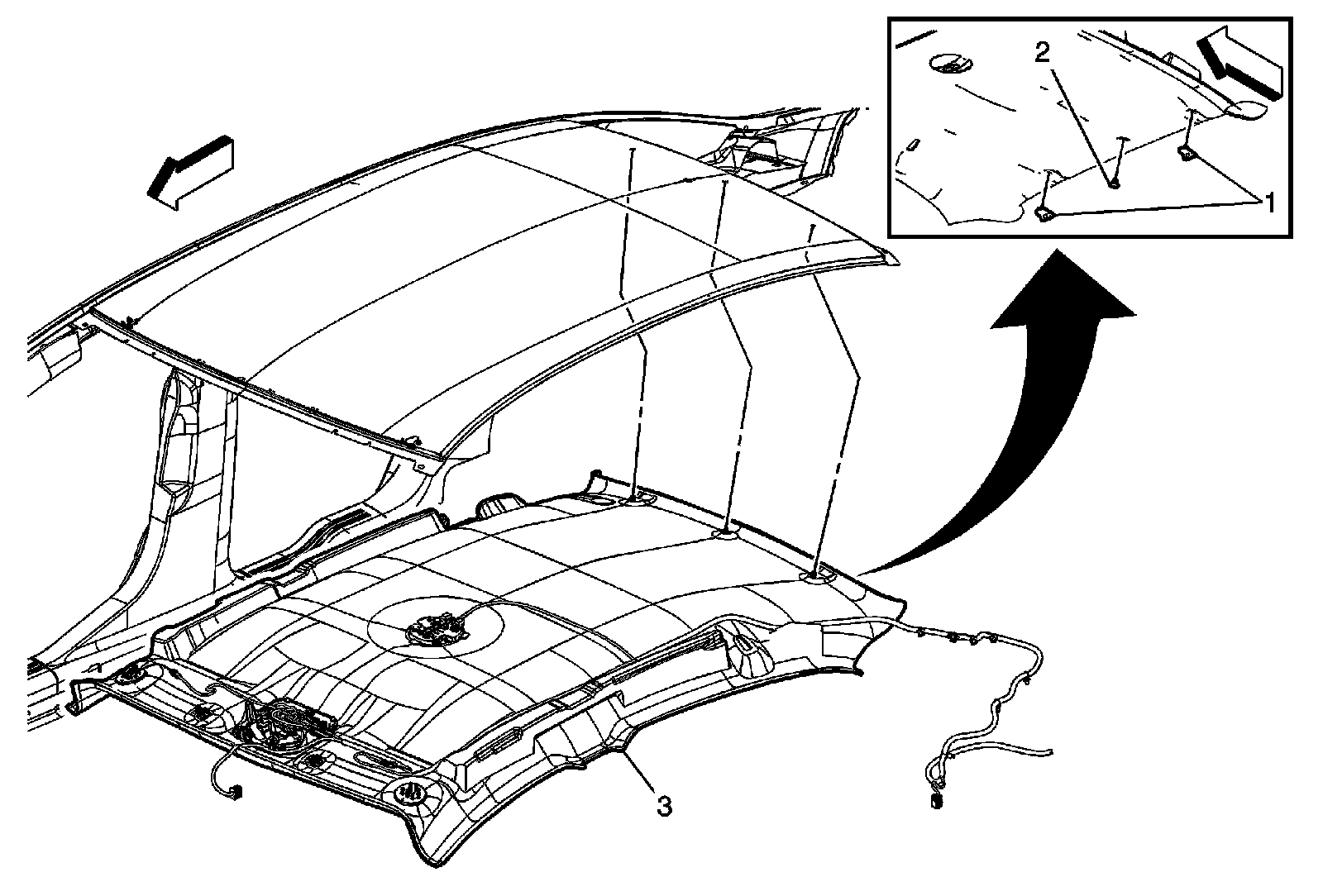 2
1
3