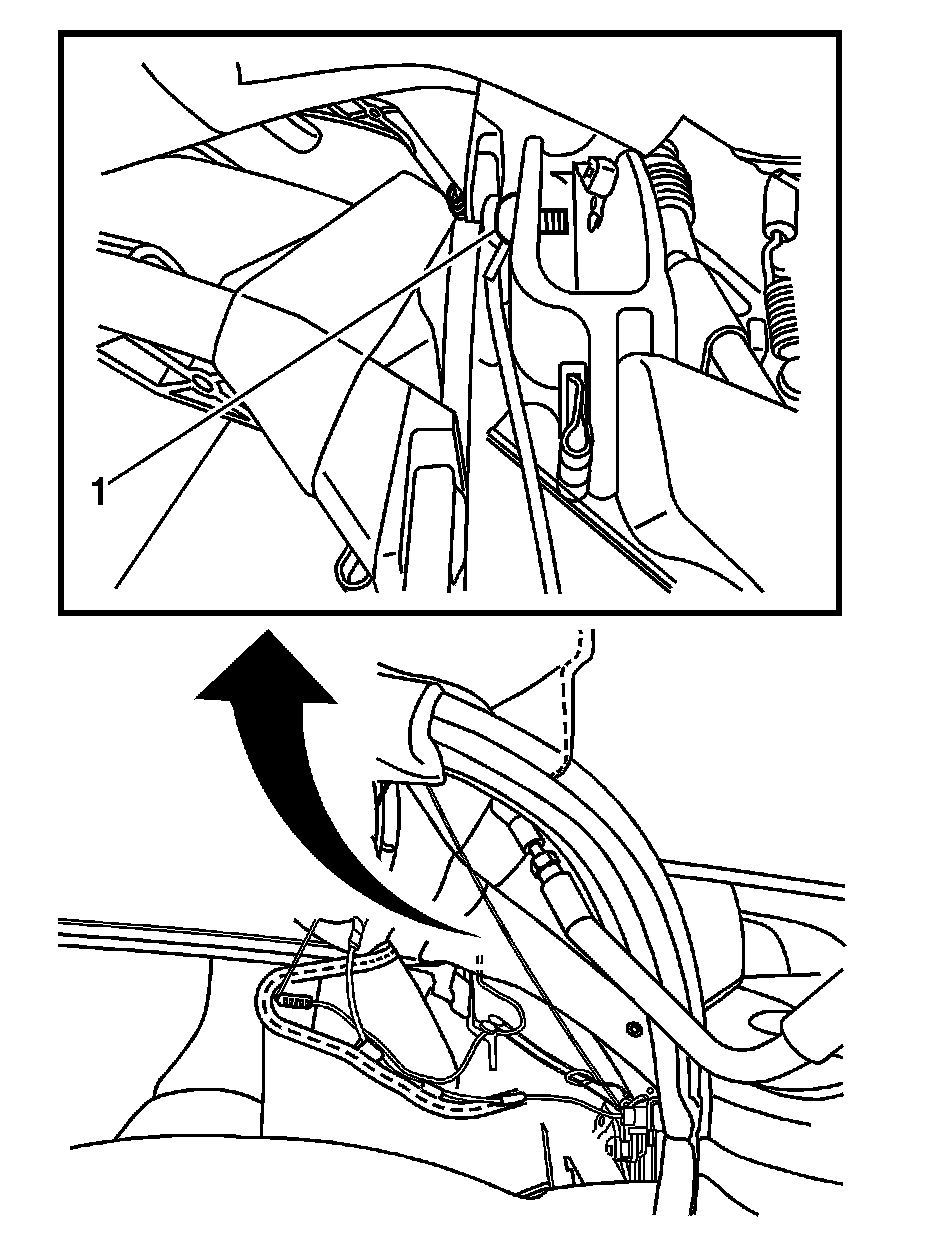 1