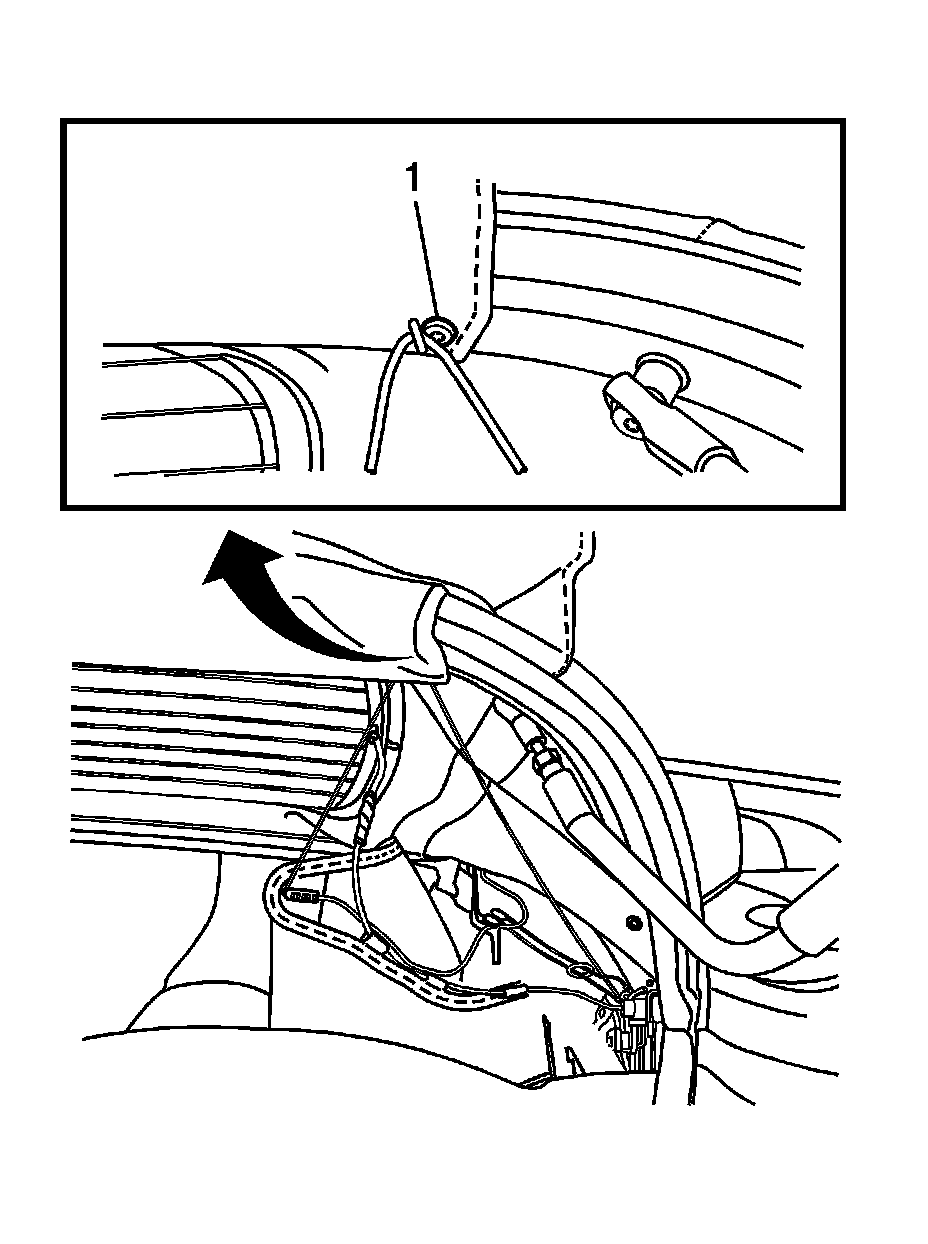 1