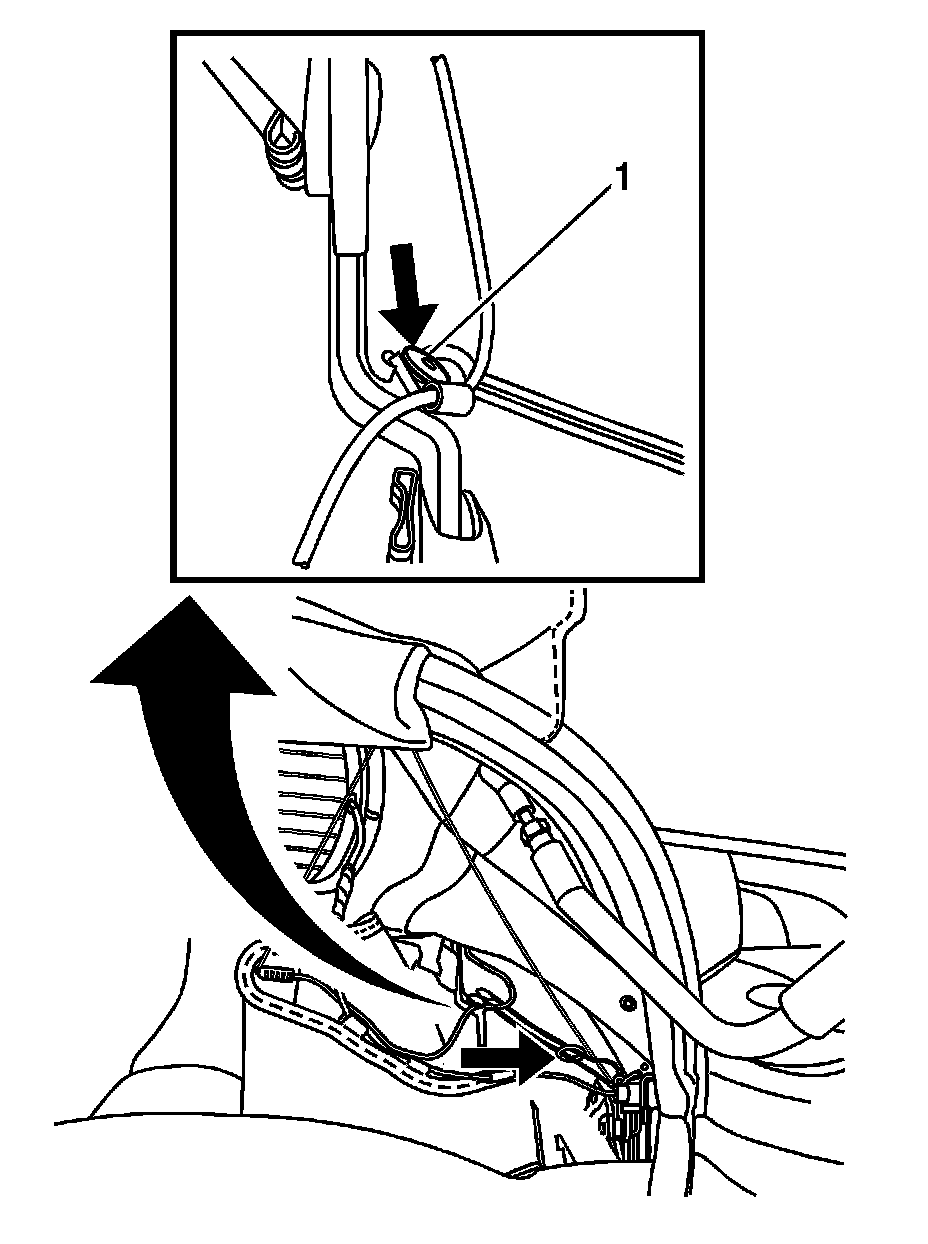 1