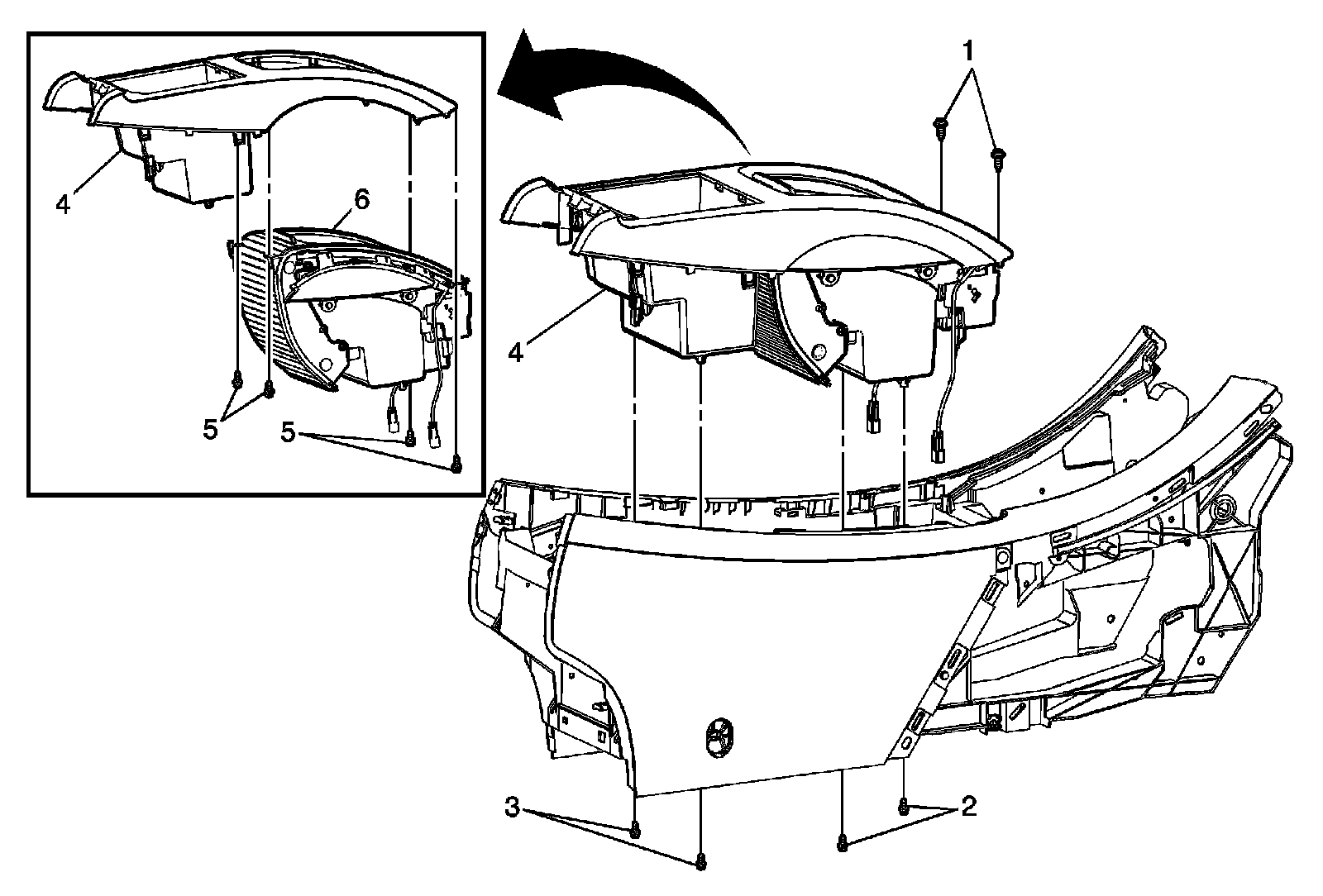 4
6
5
5
1
4
3
2