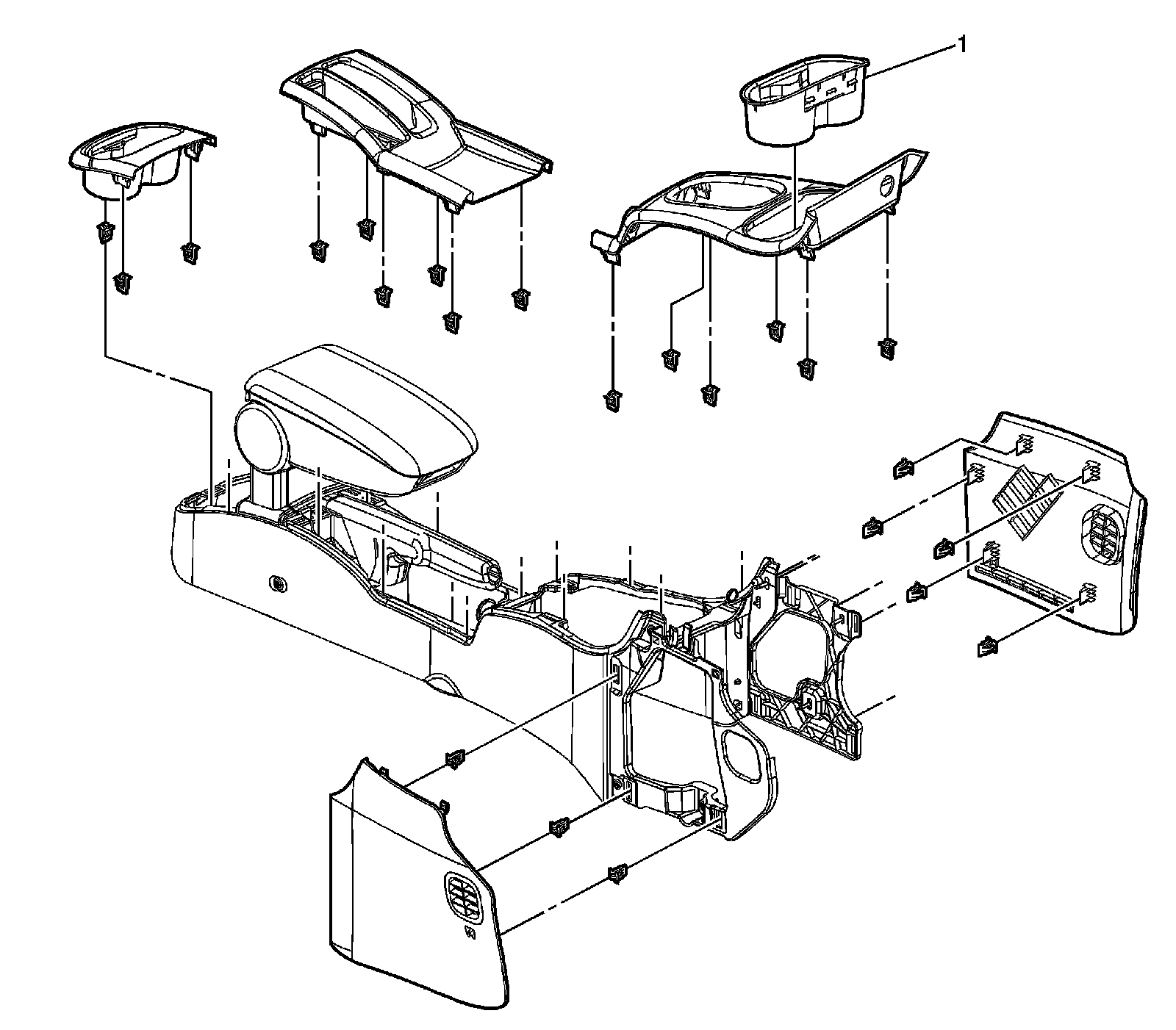 1