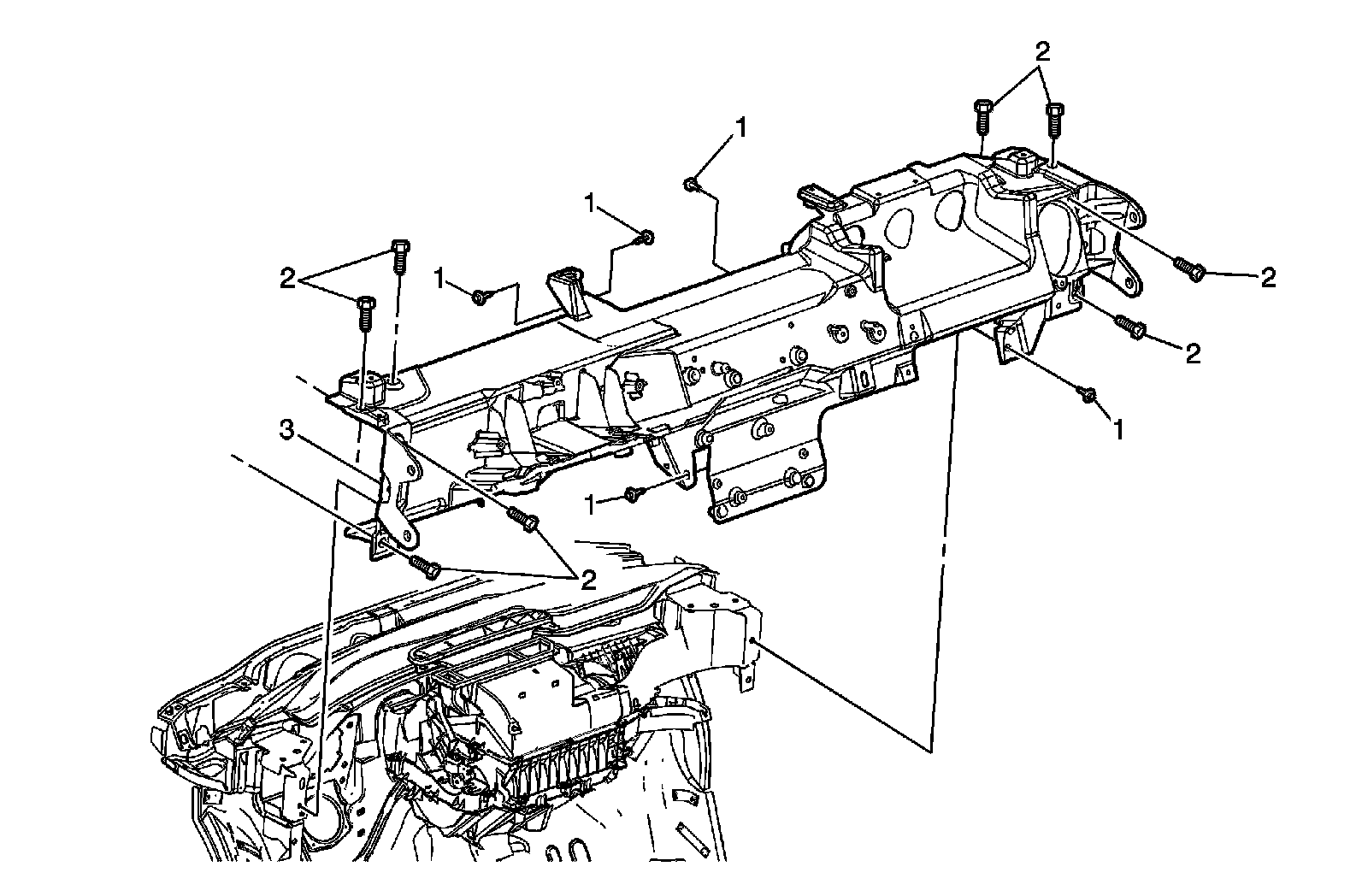 2
1
1
2
1
2
2
1
3
1
2