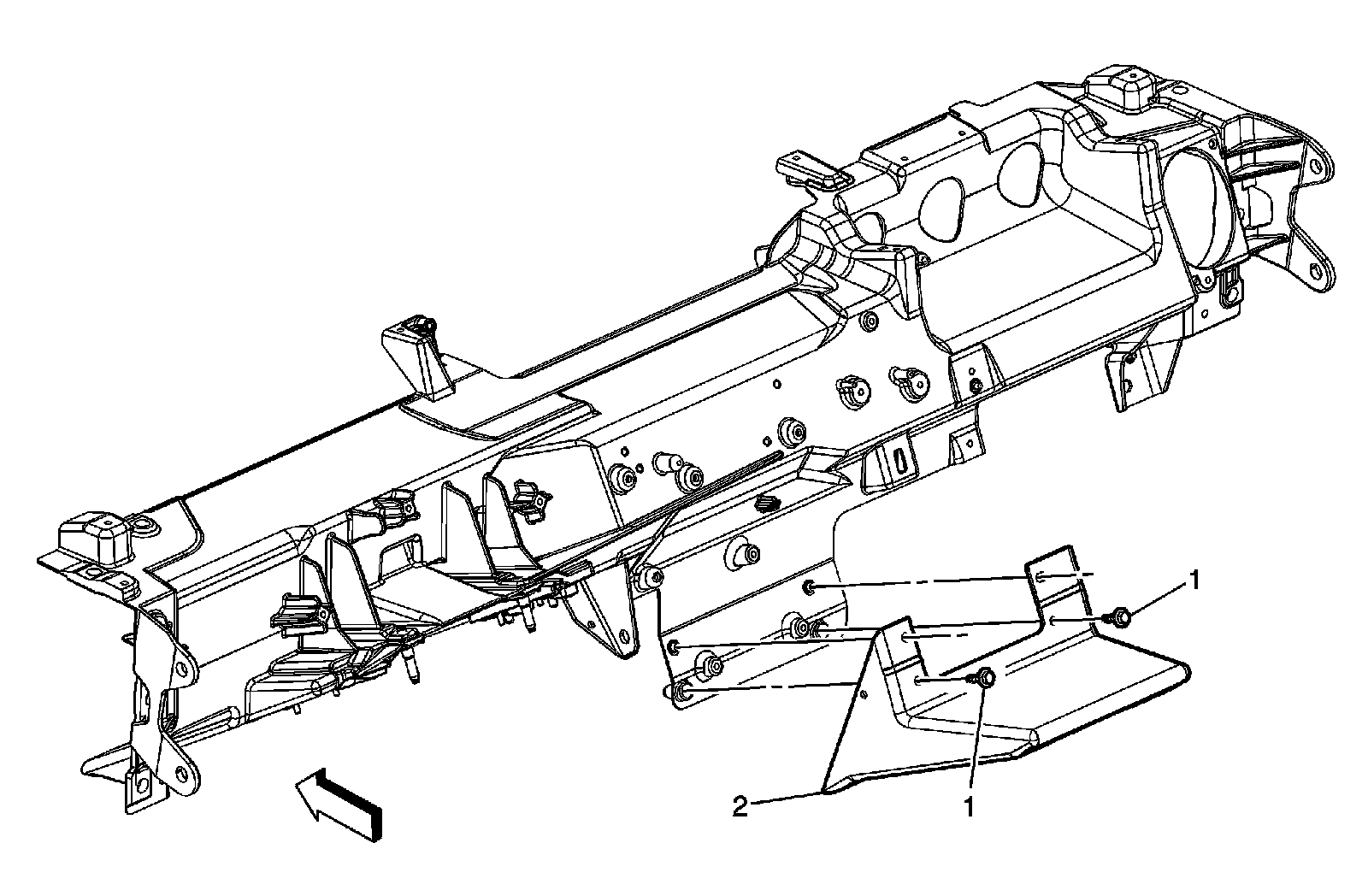 1

2

1