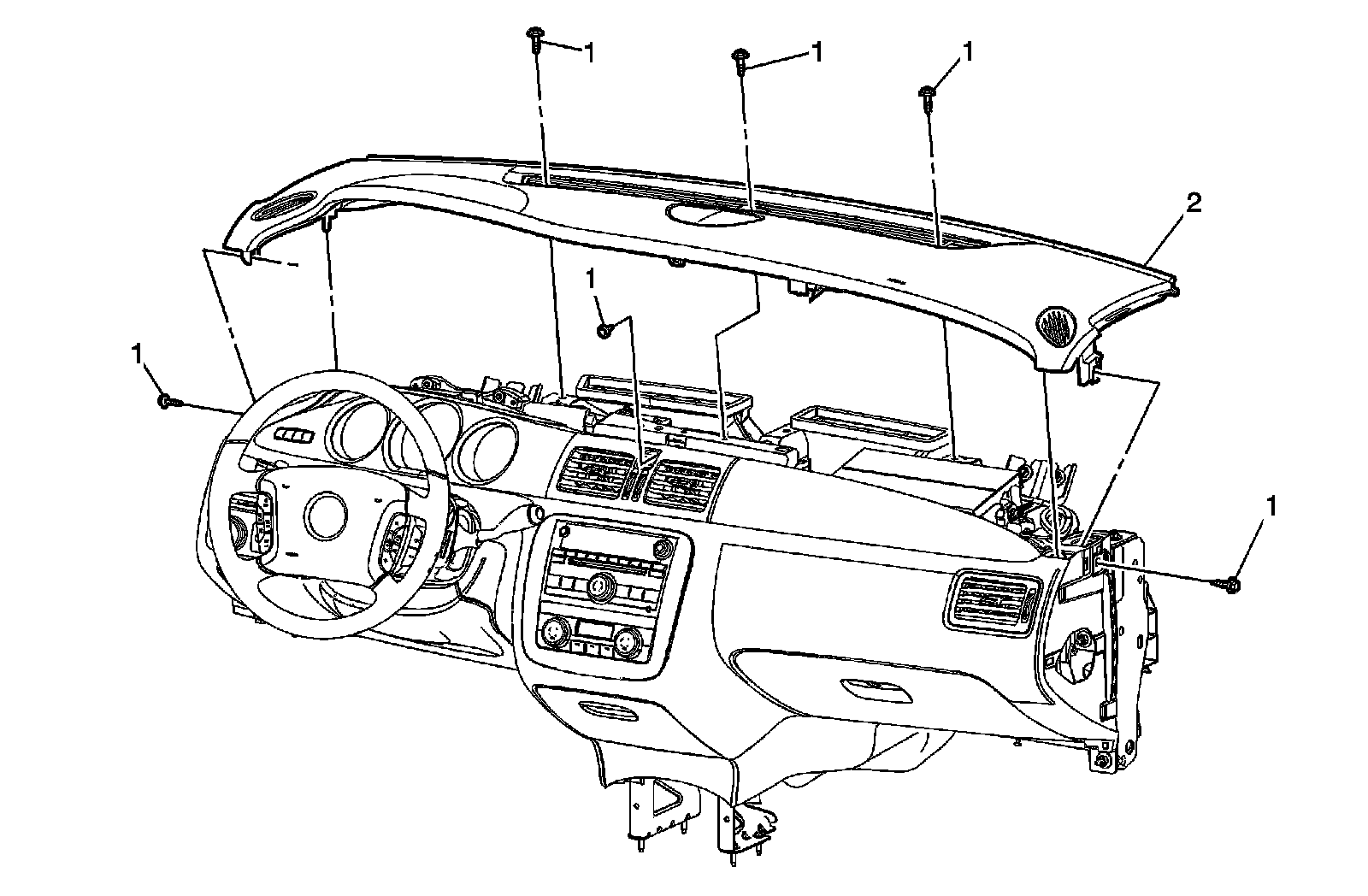 1
1
1
2
1
1
1