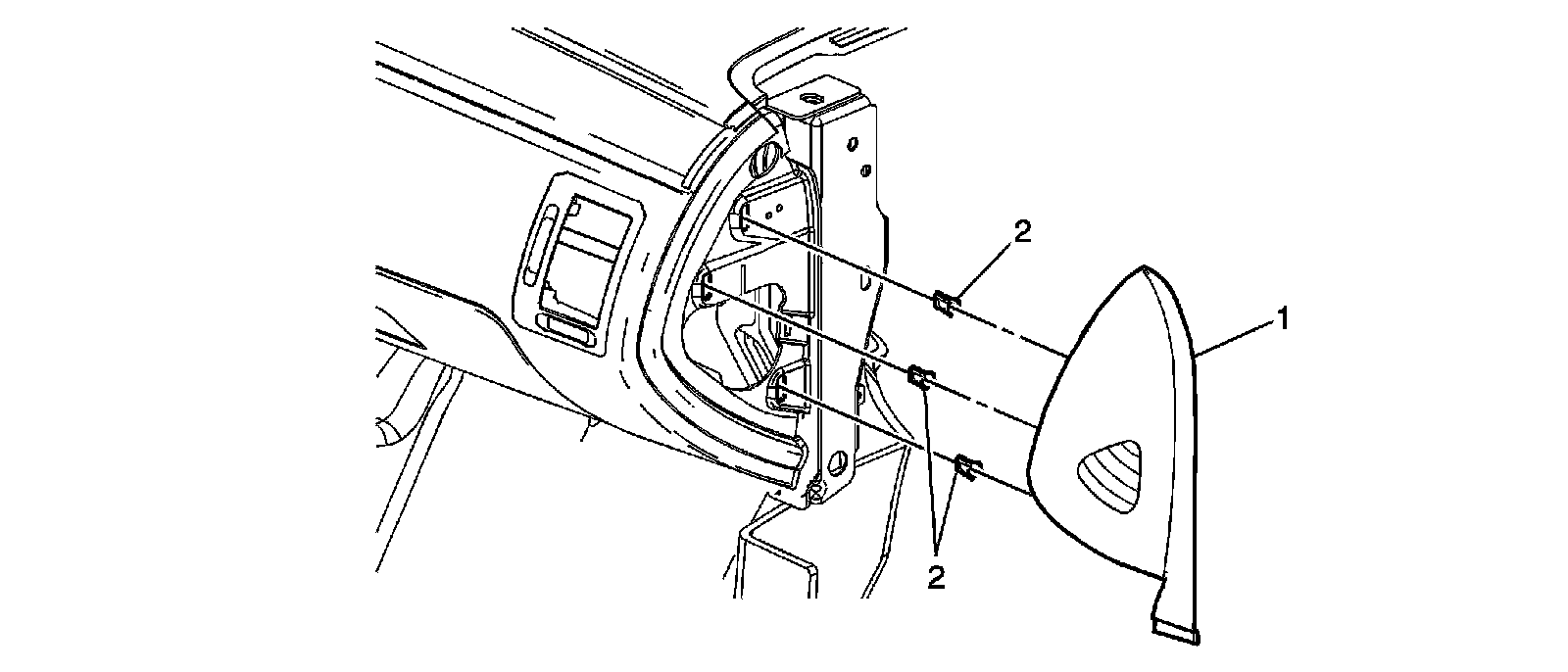 2
1
2