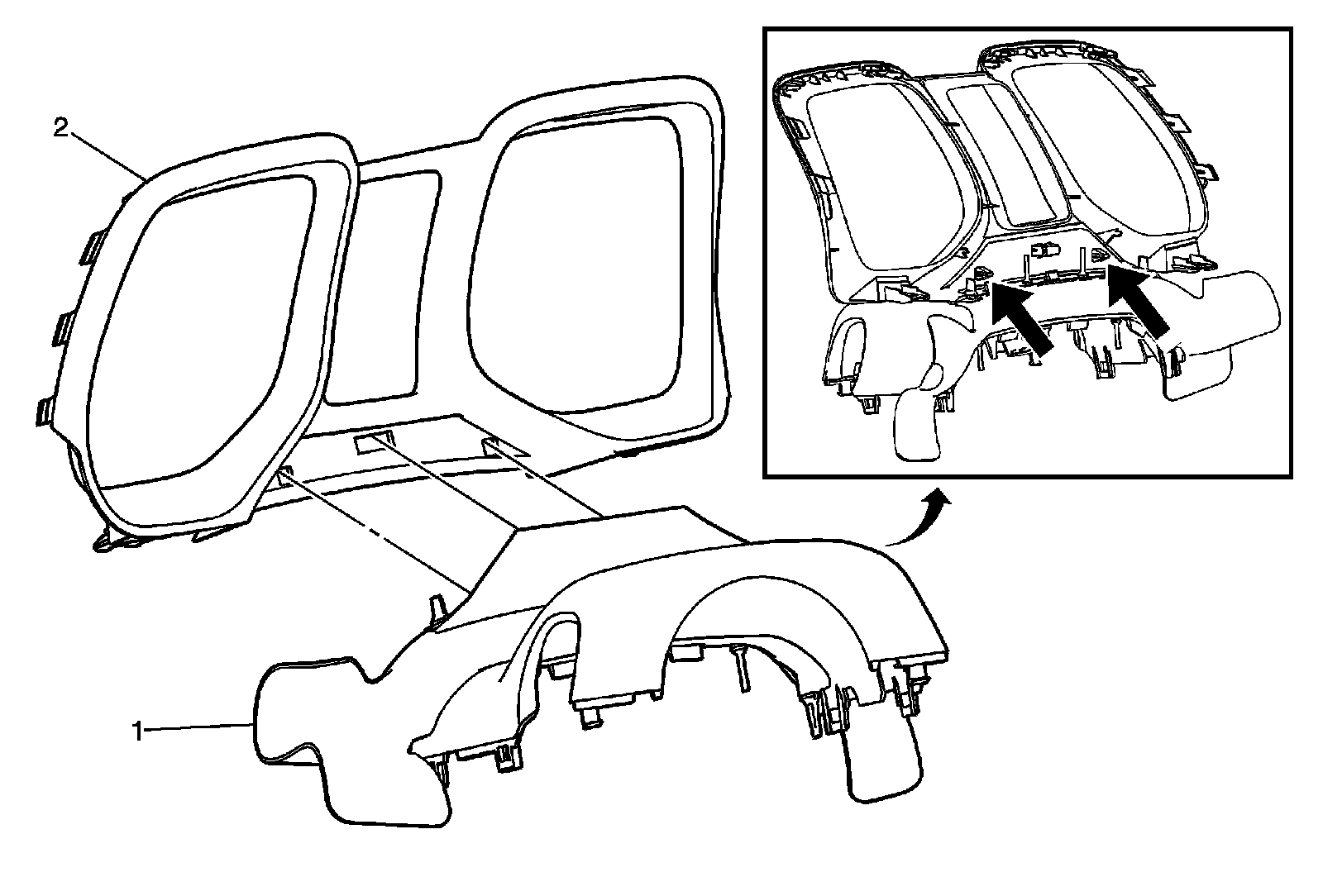 2

1