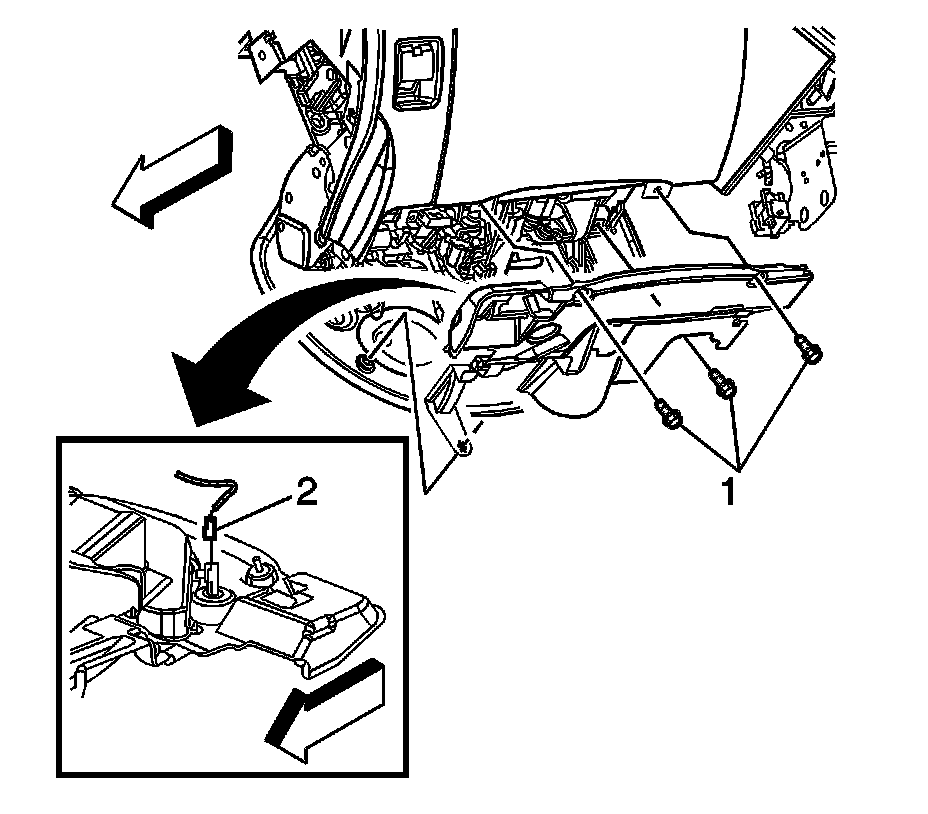 2
1