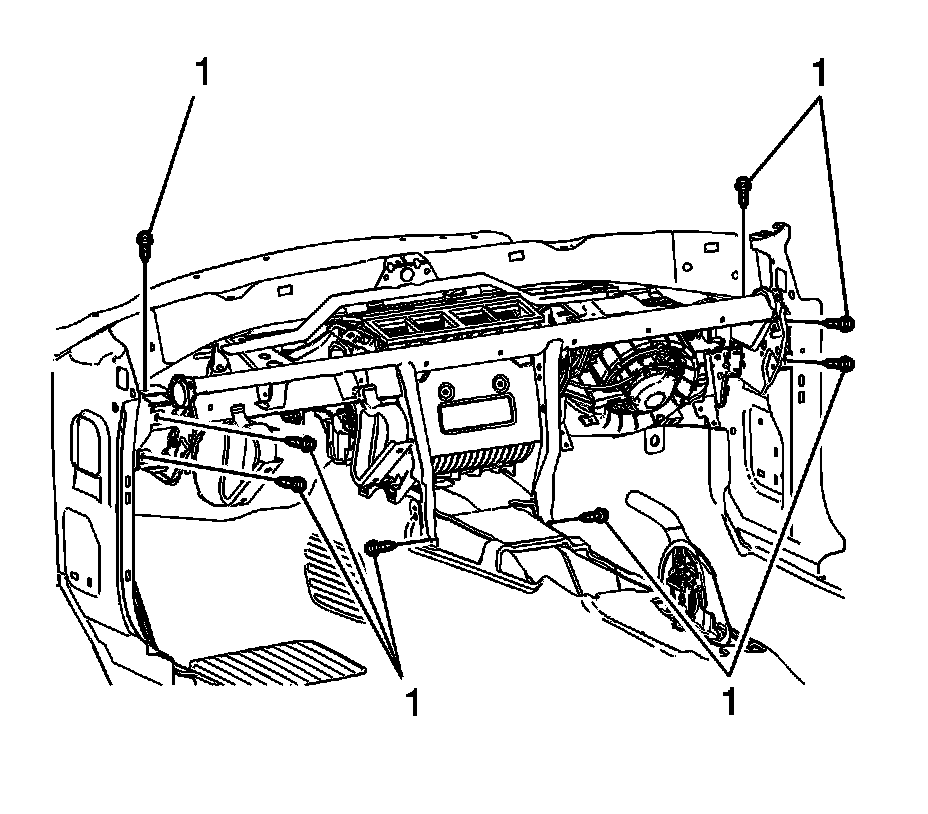 1
1
1
1