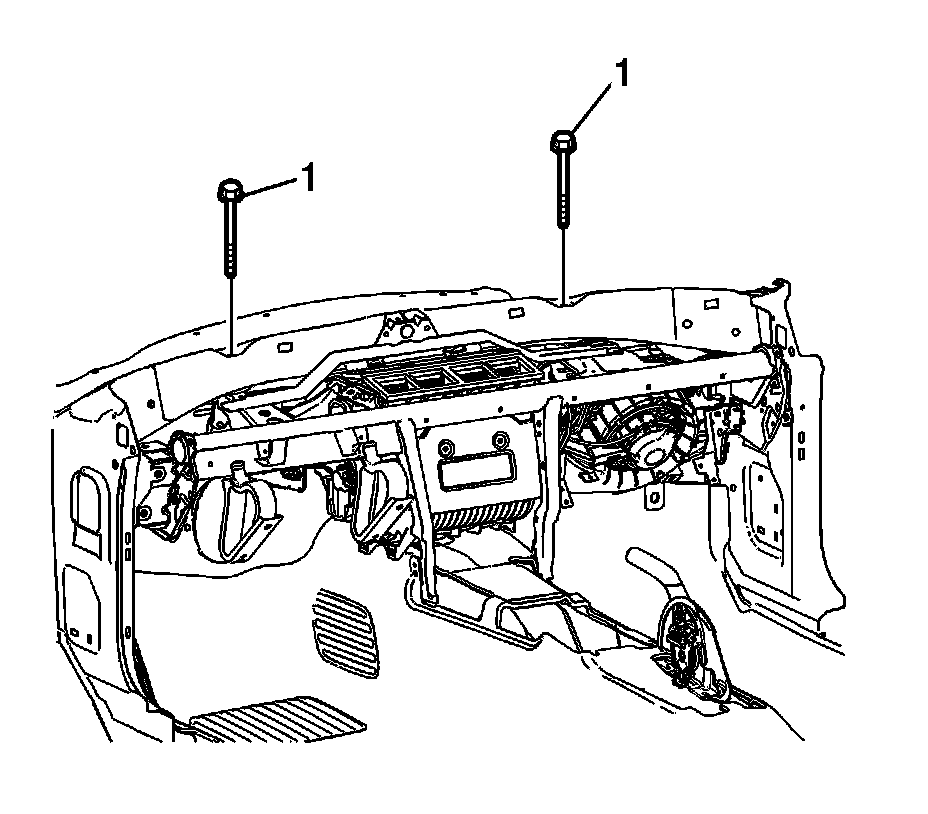 1
1