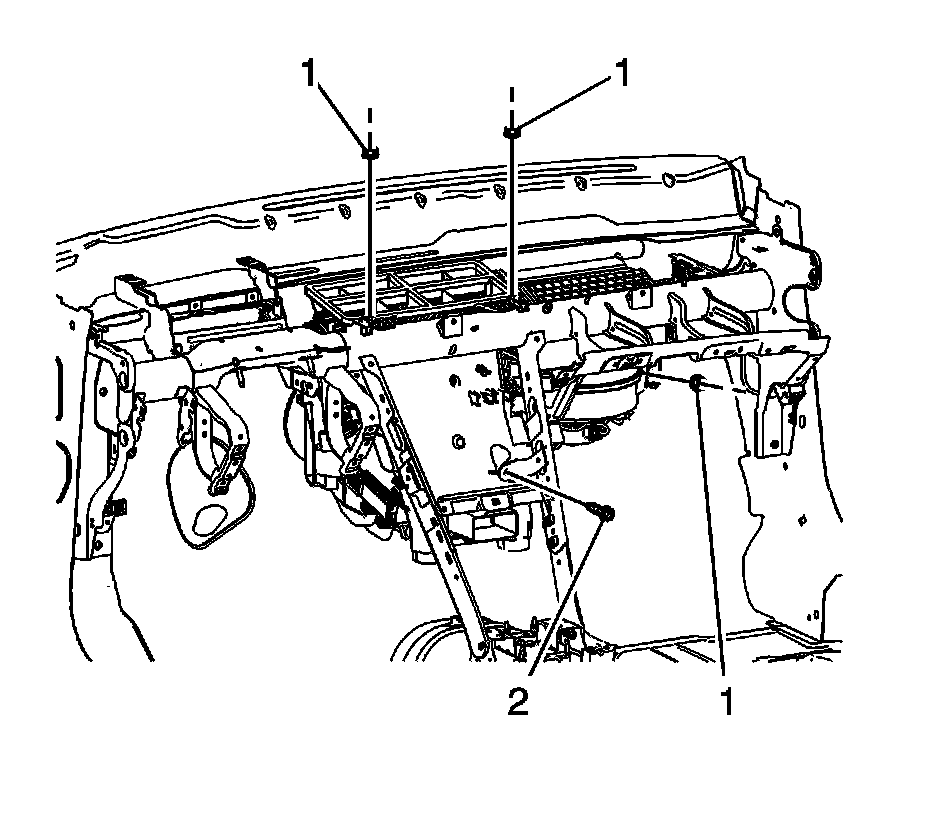 1
1
2
1