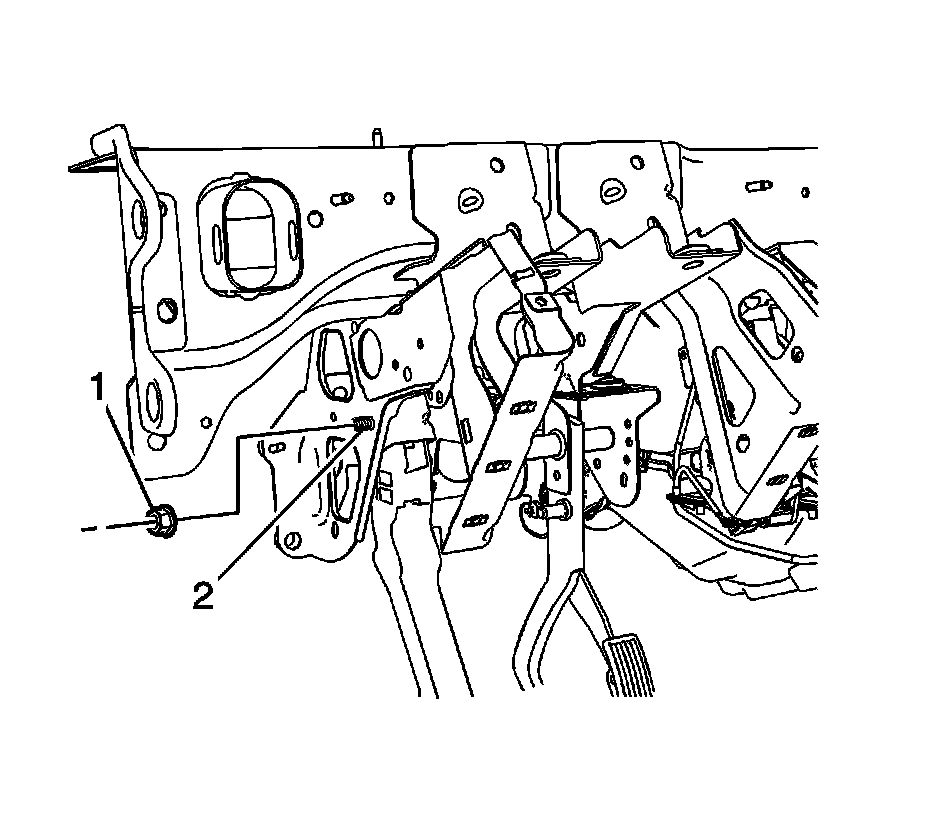 1
2