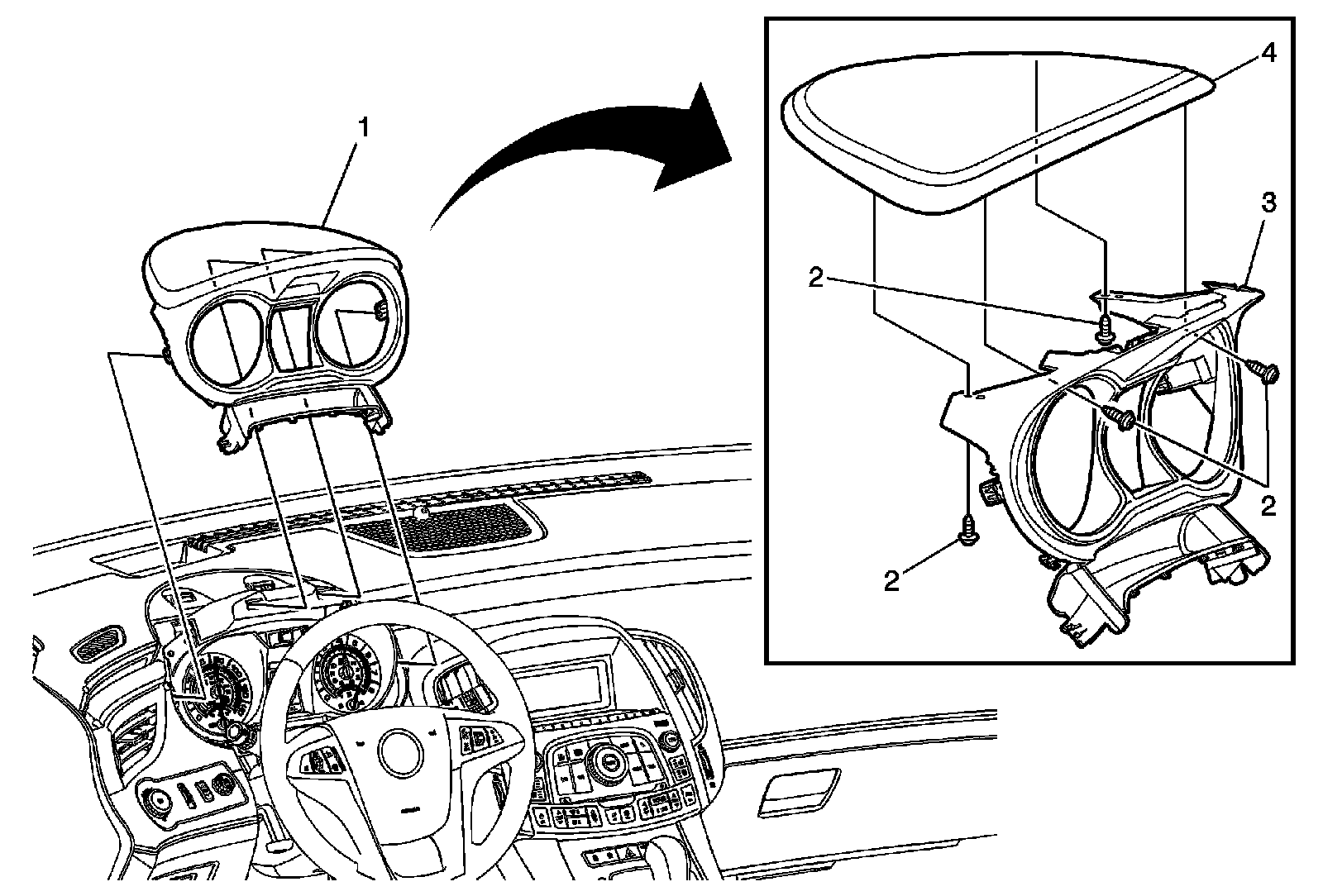 1
4
3
2
2
2