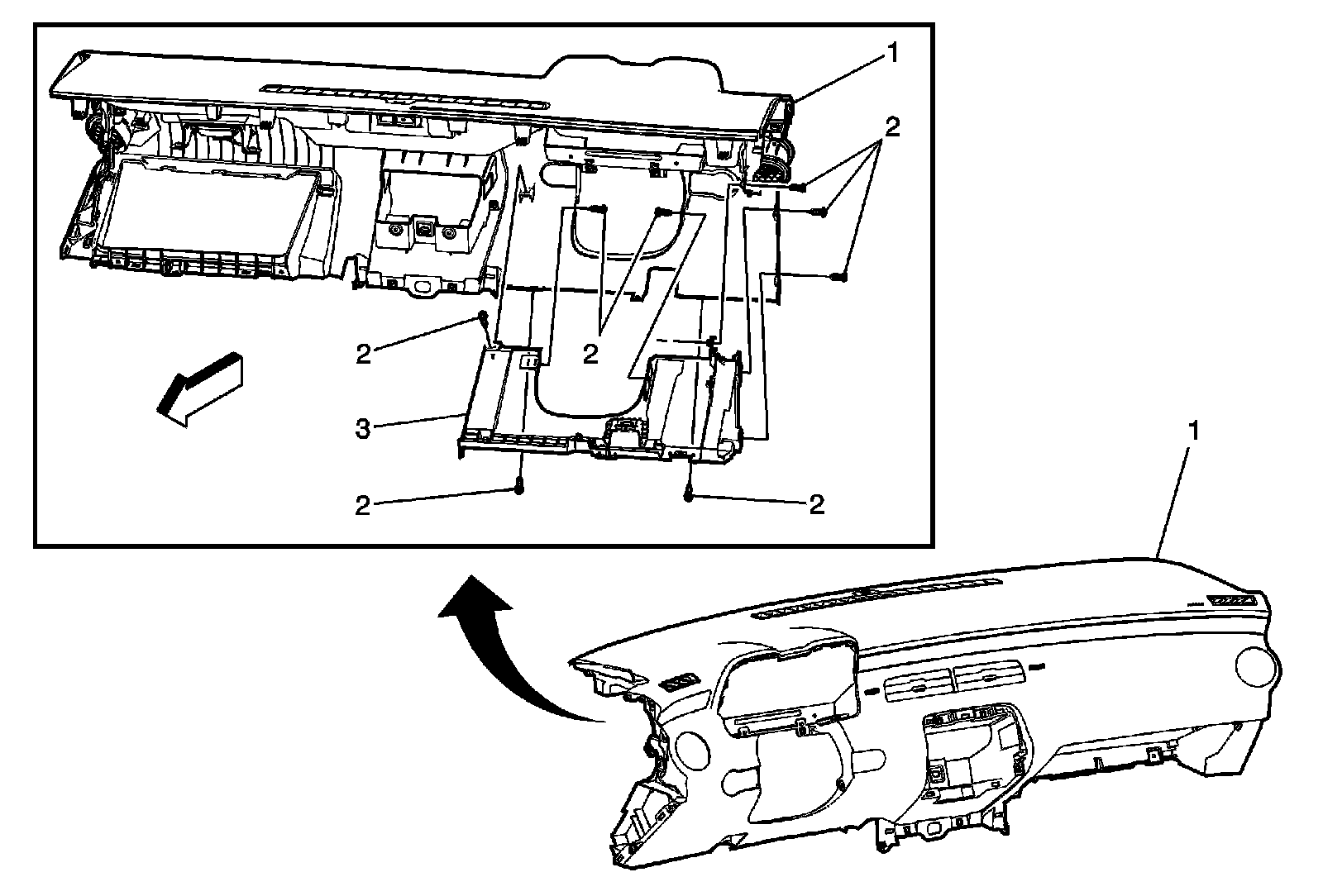 1
2
2
2
3
2
2
1