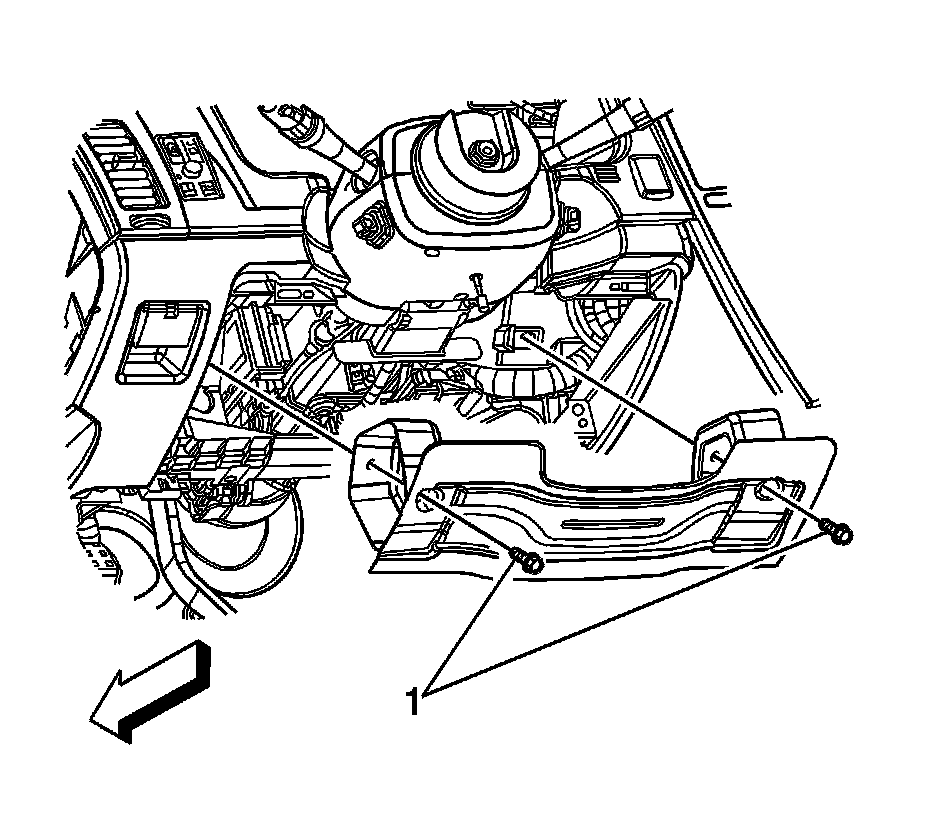 1