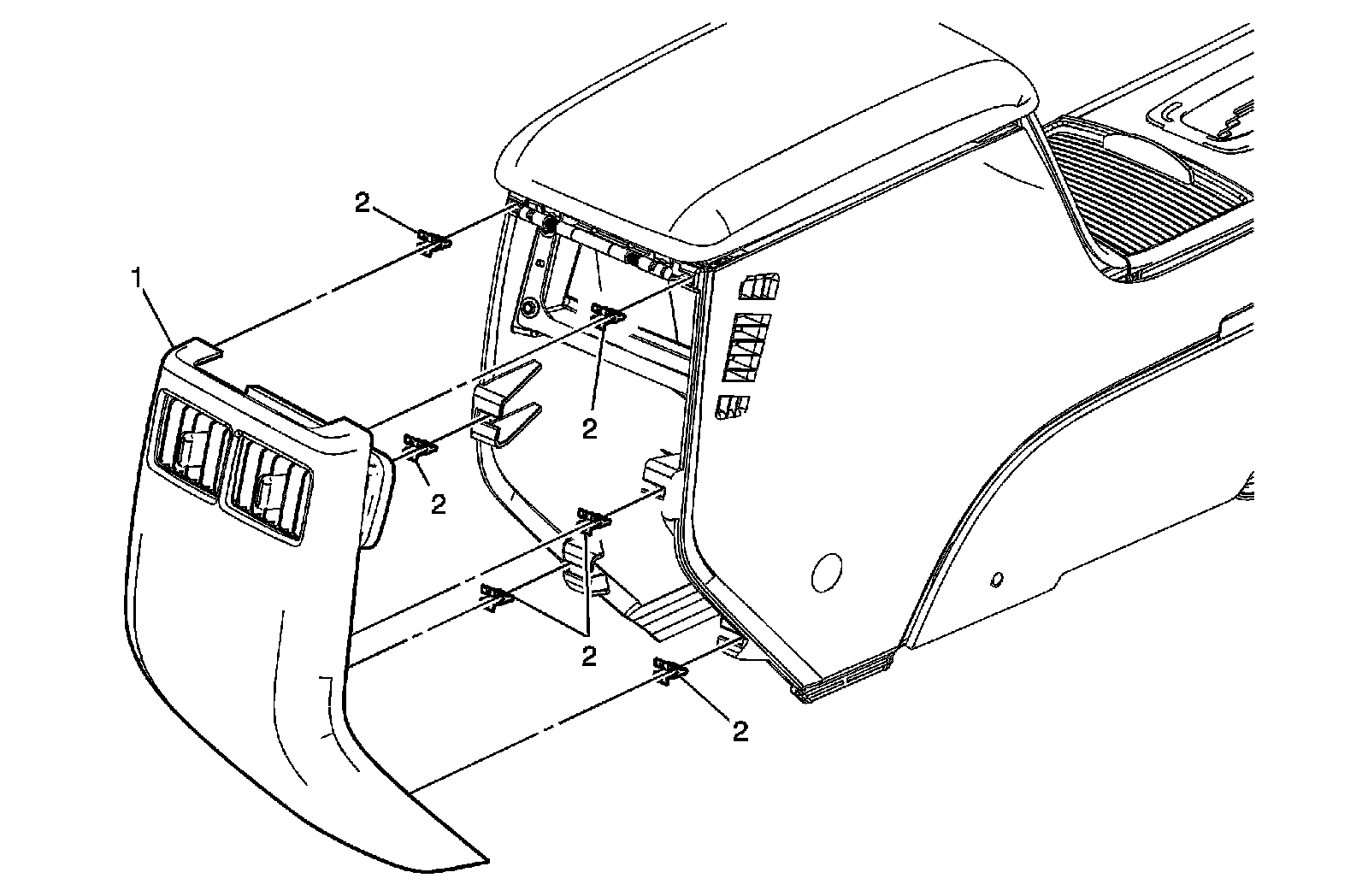 2
1
2
2
2
2