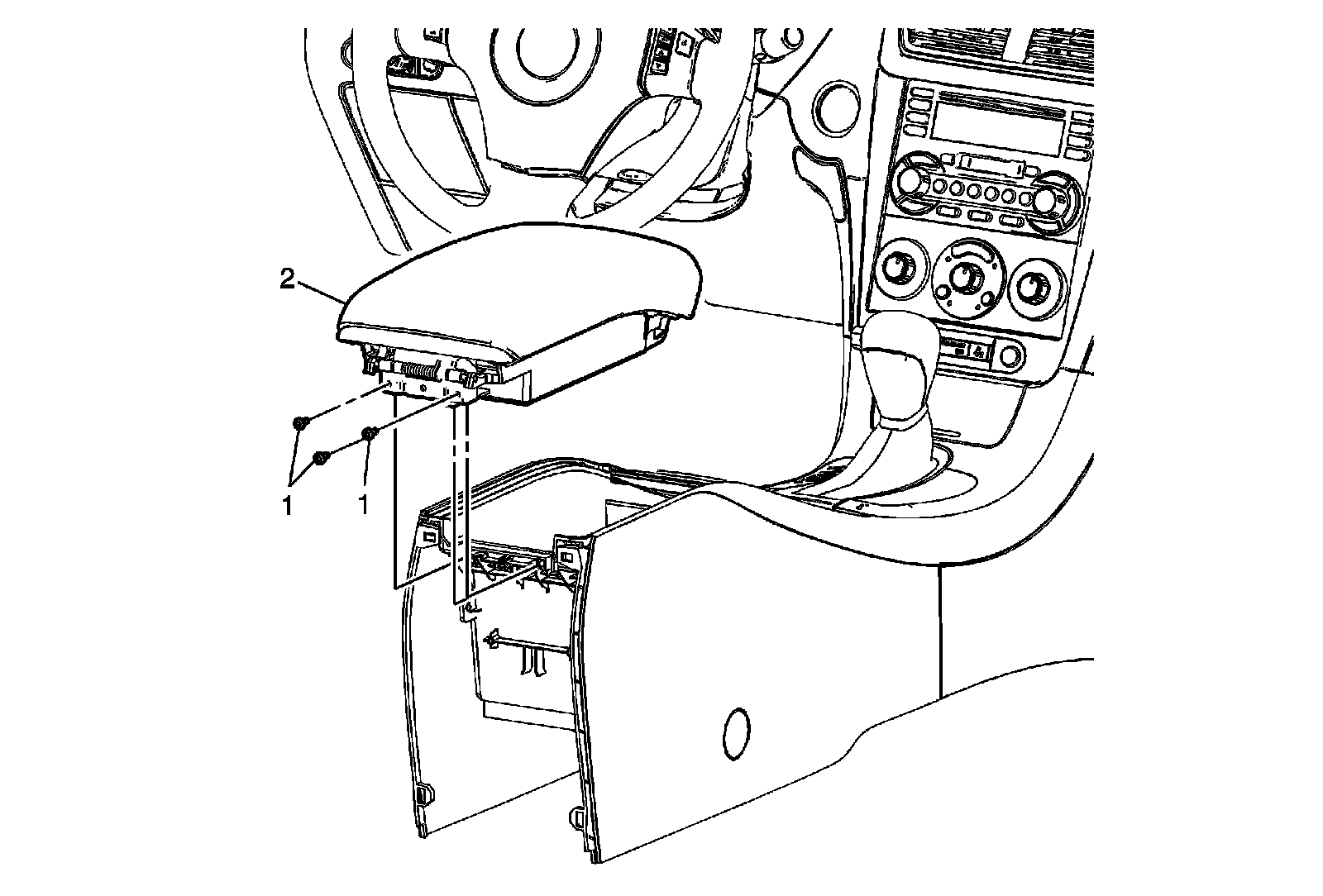 2

1 1