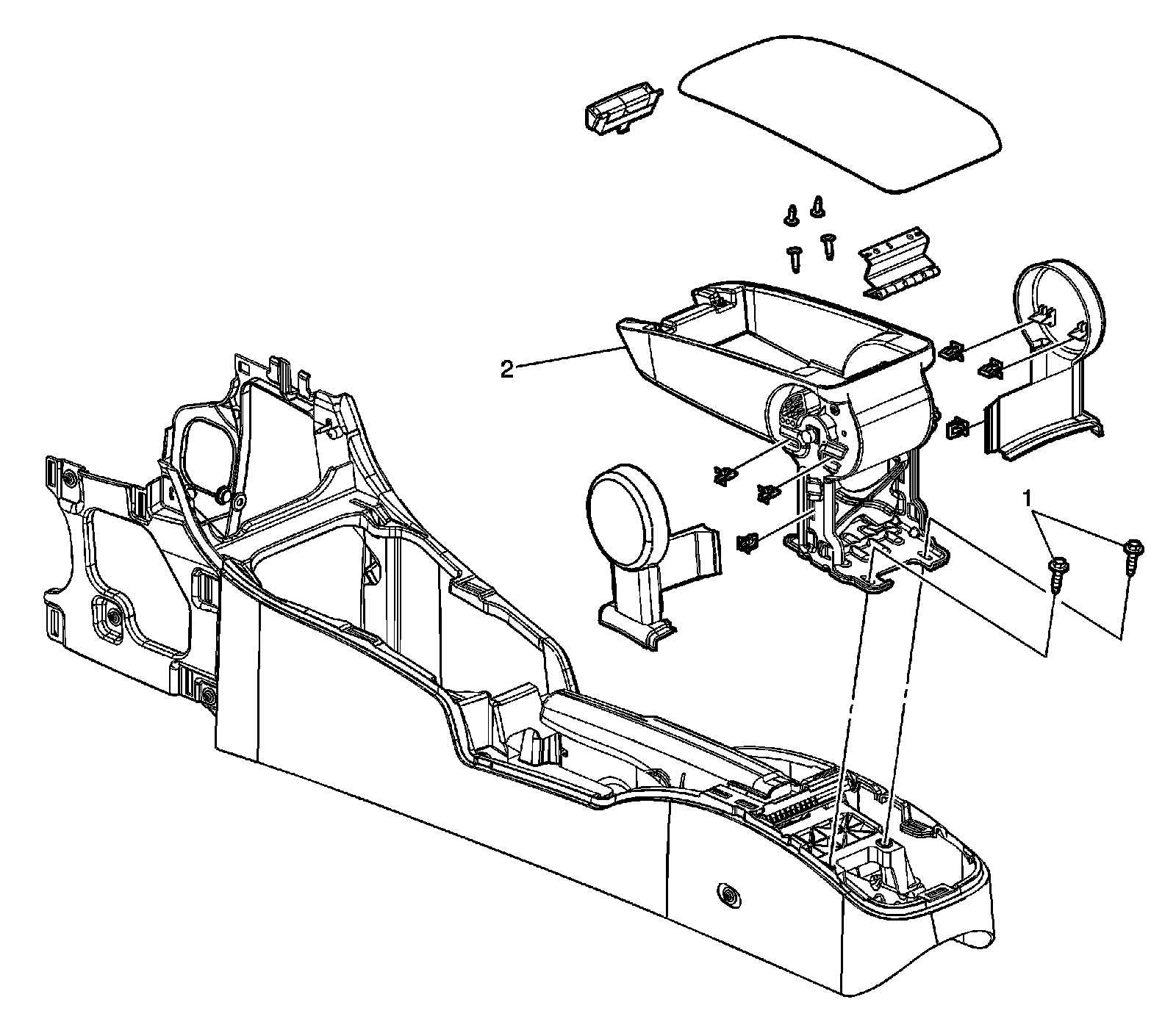 2

1