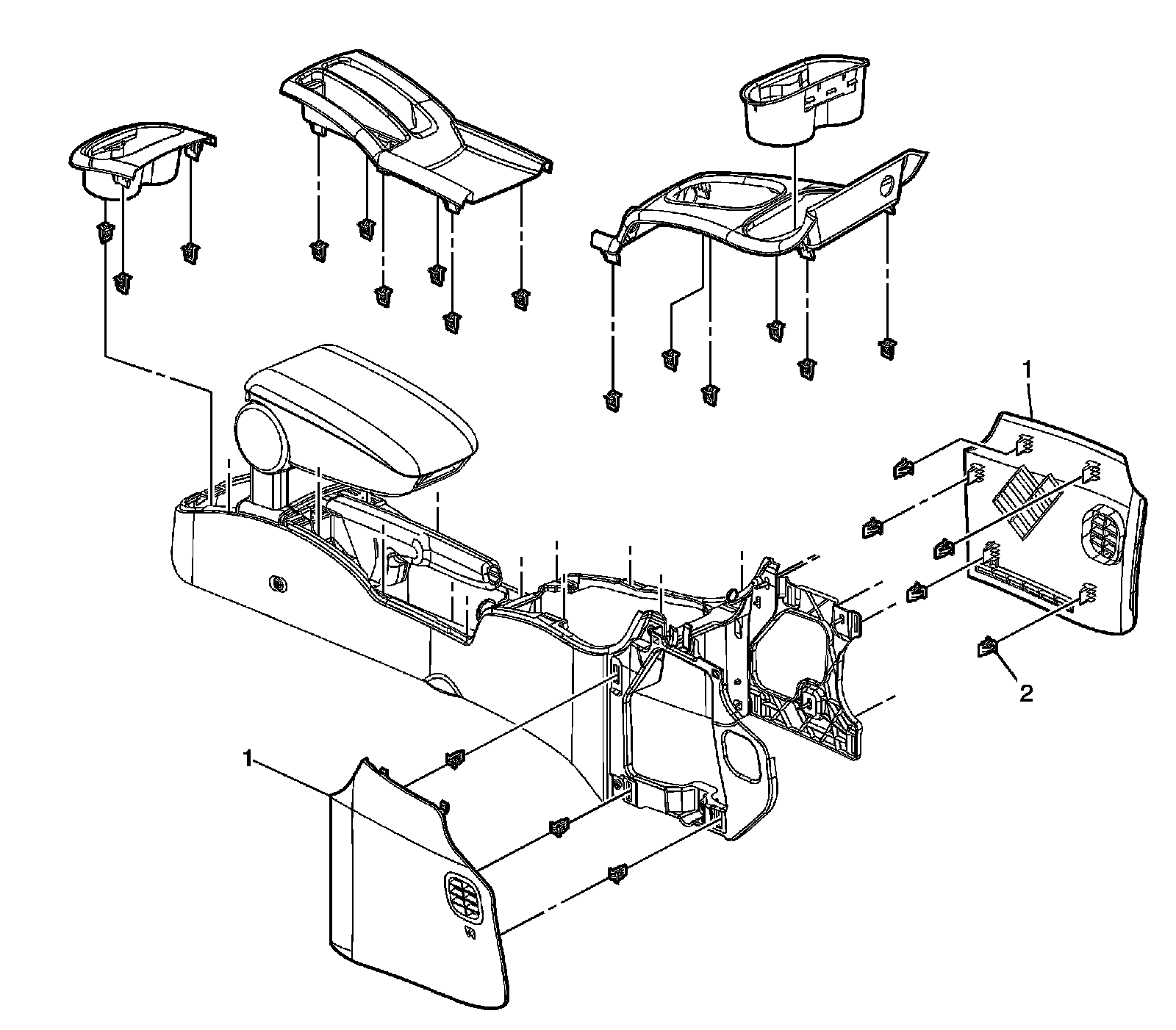 1

2

1