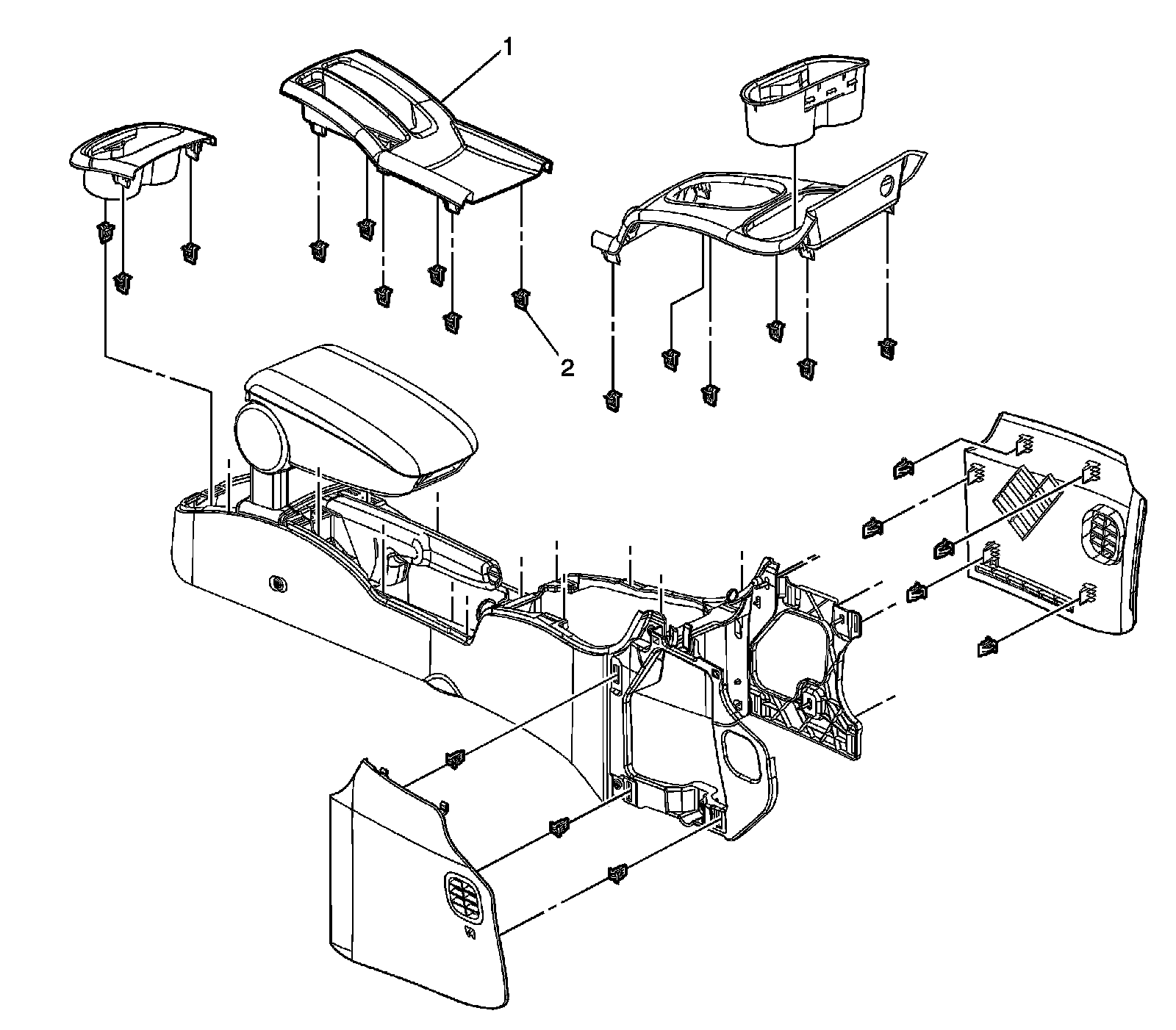 1

2